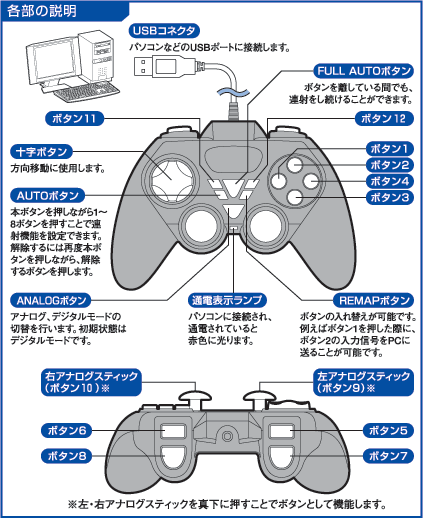 各部の説明

USBコネクタ
パソコンなどのUSBポートに接続します。

FULL AUTOボタン
ボタンを離している間でも、連射をし続けることができます。

ボタン11

ボタン12

十字ボタン
方向移動に使用します。

ボタン1

ボタン2

ボタン4

ボタン3

AUTOボタン
本ボタンを押しながら1～8ボタンを押すことで連射機能を設定できます。解除するには再度本ボタンを押しながら、解除するボタンを押します。

ANALOGボタン
アナログ、デジタルモードの切替を行います。初期状態はデジタルモードです。

通電表示ランプ
パソコンに接続され、通電されていると赤色に光ります。

REMAPボタン
ボタンの入れ替えが可能です。例えばボタン1を押した際に、ボタン2の入力信号をPCに送ることが可能です。

右アナログスティック（ボタン10）※

左アナログスティック（ボタン9）※

ボタン6

ボタン5

ボタン8

ボタン7

※左・右アナログスティックを真下に押すことでボタンとして機能します。