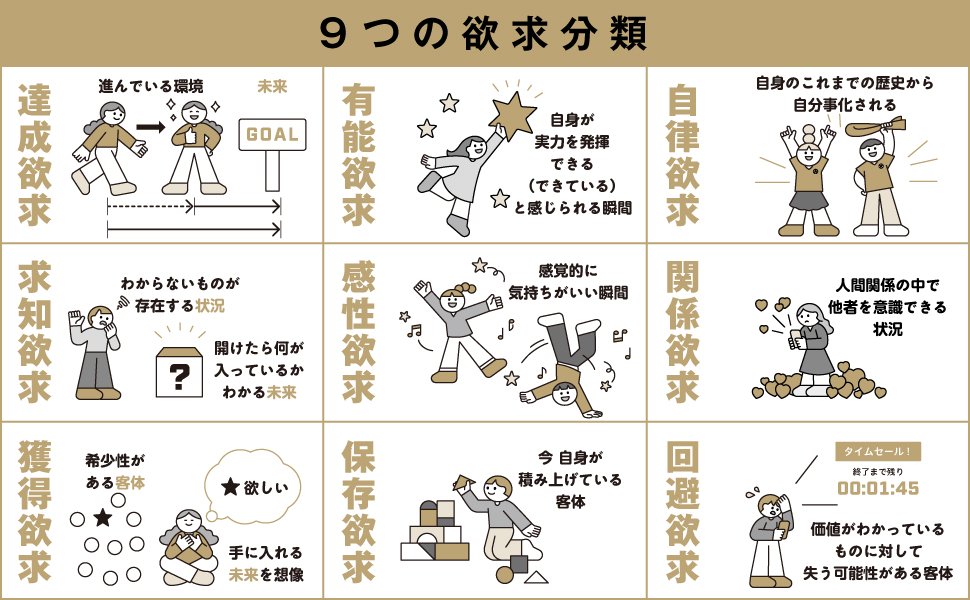 ９つの欲求分類

達成欲求
進んでいる環境
未来
GOAL

有能欲求
自身が実力を発揮できる（できている）と感じられる瞬間

自律欲求
自身のこれまでの歴史から自分事化される

求知欲求
わからないものが存在する状況
?
開けたら何が入っているかわかる未来

感性欲求
感覚的に気持ちがいい瞬間

関係欲求
人間関係の中で他者を意識できる状況

獲得欲求
希少性がある客体
★欲しい
手に入れる未来を想像

保存欲求
今 自身が積み上げている客体

回避欲求
タイムセール！
終了まで残り
00:01:45
価値がわかっているものに対して失う可能性がある客体