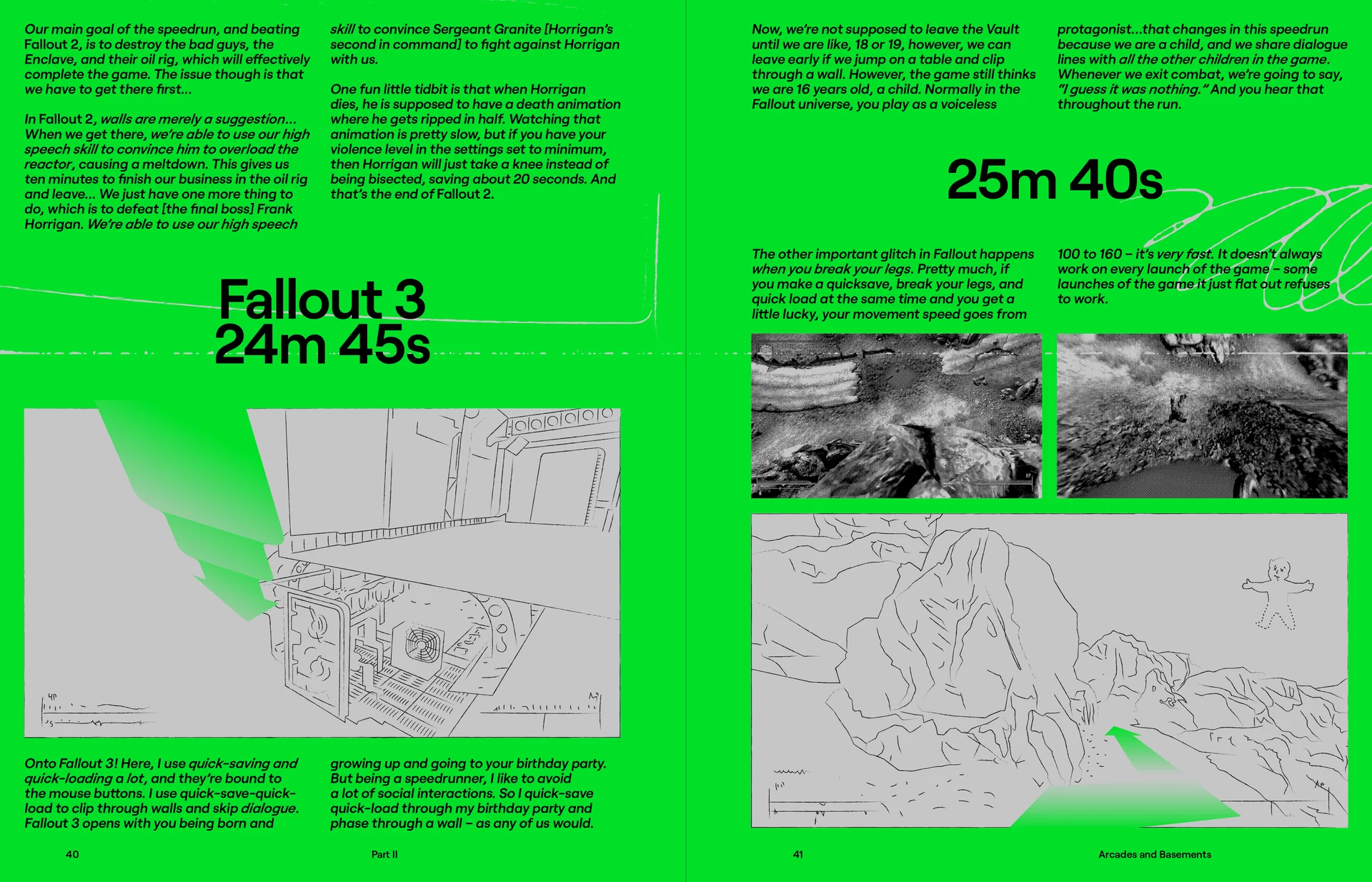 Our main goal of the speedrun, and beating Fallout 2, is to destroy the bad guys, the Enclave, and their oil rig, which will effectively complete the game. The issue though is that we have to get there first...

In Fallout 2, walls are merely a suggestion... When we get there, we're able to use our high speech skill to convince him to overload the reactor, causing a meltdown. This gives us ten minutes to finish our business in the oil rig and leave... We just have one more thing to do, which is to defeat [the final boss] Frank Horrigan. We're able to use our high speech skill to convince Sergeant Granite [Horrigan's second in command] to fight against Horrigan with us.

One fun little tidbit is that when Horrigan dies, he is supposed to have a death animation where he gets ripped in half. Watching that animation is pretty slow, but if you have your violence level in the settings set to minimum, then Horrigan will just take a knee instead of being bisected, saving about 20 seconds. And that's the end of Fallout 2.

Fallout 3
24m 45s

Onto Fallout 3! Here, I use quick-saving and quick-loading a lot, and they're bound to the mouse buttons. I use quick-save-quick-load to clip through walls and skip dialogue. Fallout 3 opens with you being born and growing up and going to your birthday party. But being a speedrunner, I like to avoid a lot of social interactions. So I quick-save quick-load through my birthday party and phase through a wall – as any of us would.

40 Part II

Now, we're not supposed to leave the Vault until we are like, 18 or 19, however, we can leave early if we jump on a table and clip through a wall. However, the game still thinks we are 16 years old, a child. Normally in the Fallout universe, you play as a voiceless protagonist...that changes in this speedrun because we are a child, and we share dialogue lines with all the other children in the game. Whenever we exit combat, we're going to say, "I guess it was nothing." And you hear that throughout the run.

25m 40s

The other important glitch in Fallout happens when you break your legs. Pretty much, if you make a quicksave, break your legs, and quick load at the same time and you get a little lucky, your movement speed goes from 100 to 160 – it's very fast. It doesn't always work on every launch of the game – some launches of the game it just flat out refuses to work.

41 Arcades and Basements