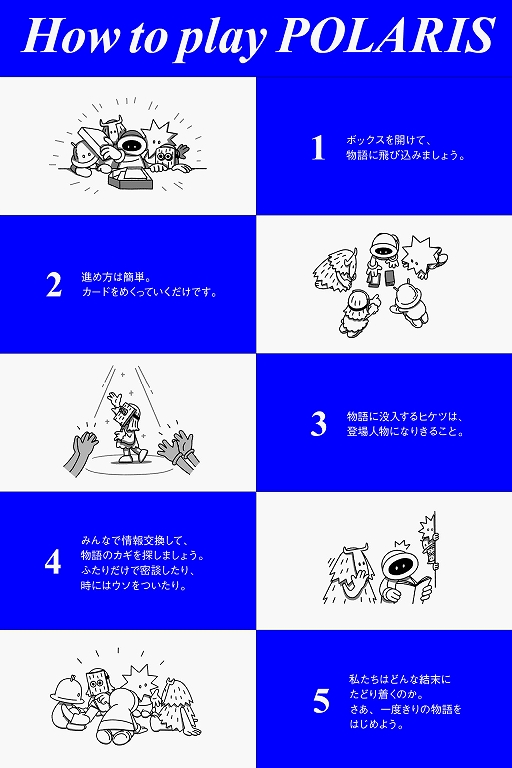 How to play POLARIS

1
ボックスを開けて、
物語に飛び込みましょう。

2
進め方は簡単。
カードをめくっていくだけです。

3
物語に没入するヒケツは、
登場人物になりきること。

4
みんなで情報交換して、
物語のカギを探しましょう。
ふたりだけで密談したり、
時にはウソをついたり。

5
私たちはどんな結末に
たどり着くのか。
さあ、一度きりの物語を
はじめよう。