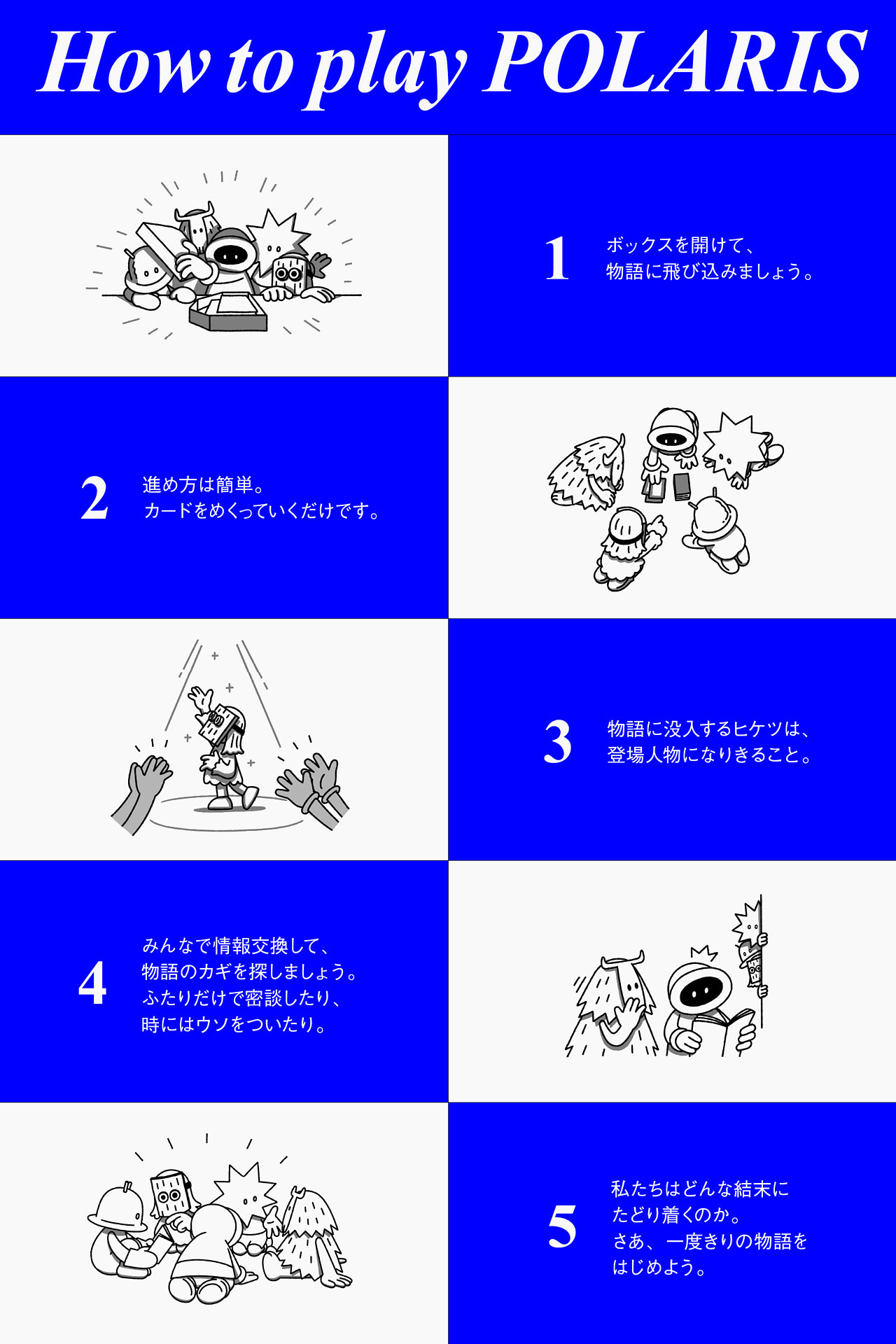 How to play POLARIS

1
ボックスを開けて、
物語に飛び込みましょう。

2
進め方は簡単。
カードをめくっていくだけです。

3
物語に没入するヒケツは、
登場人物になりきること。

4
みんなで情報交換して、
物語のカギを探しましょう。
ふたりだけで密談したり、
時にはウソをついたり。

5
私たちはどんな結末に
たどり着くのか。
さあ、一度きりの物語を
はじめよう。