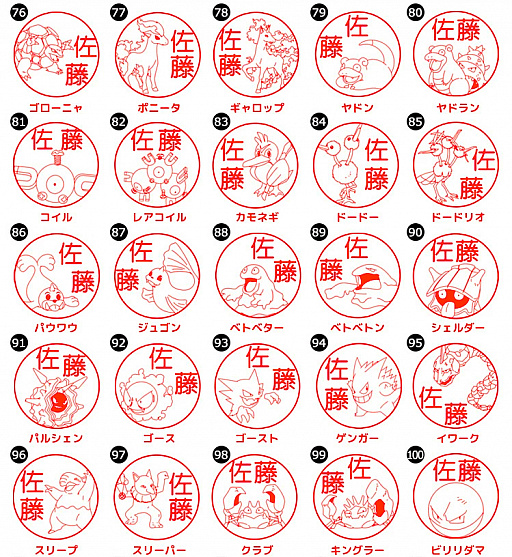 76
佐藤
ゴローニャ

77
佐藤
ポニータ

78
佐藤
ギャロップ

79
佐藤
ヤドン

80
佐藤
ヤドラン

81
佐藤
コイル

82
佐藤
レアコイル

83
佐藤
カモネギ

84
佐藤
ドードー

85
佐藤
ドードリオ

86
佐藤
パウワウ

87
佐藤
ジュゴン

88
佐藤
ベトベター

89
佐藤
ベトベトン

90
佐藤
シェルダー

91
佐藤
パルシェン

92
佐藤
ゴース

93
佐藤
ゴースト

94
佐藤
ゲンガー

95
佐藤
イワーク

96
佐藤
スリープ

97
佐藤
スリーパー

98
佐藤
クラブ

99
佐藤
キングラー

100
佐藤
ビリリダマ