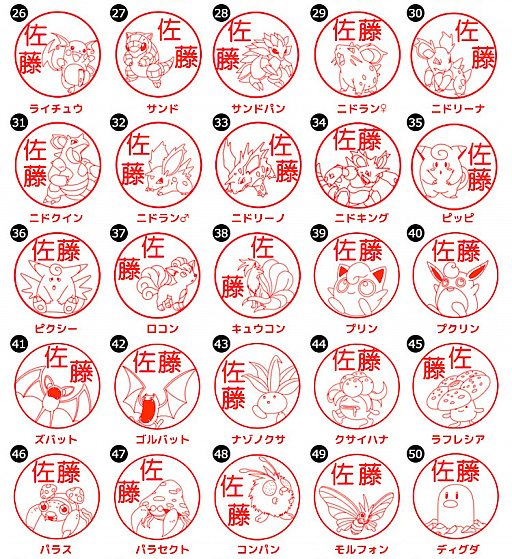 26 佐藤 ライチュウ
27 佐藤 サンド
28 佐藤 サンドパン
29 佐藤 ニドラン♀
30 佐藤 ニドリーナ
31 佐藤 ニドクイン
32 佐藤 ニドラン♂
33 佐藤 ニドリーノ
34 佐藤 ニドキング
35 佐藤 ピッピ
36 佐藤 ピクシー
37 佐藤 ロコン
38 佐藤 キュウコン
39 佐藤 プリン
40 佐藤 プクリン
41 佐藤 ズバット
42 佐藤 ゴルバット
43 佐藤 ナゾノクサ
44 佐藤 クサイハナ
45 佐藤 ラフレシア
46 佐藤 パラス
47 佐藤 パラセクト
48 佐藤 コンパン
49 佐藤 モルフォン
50 佐藤 ディグダ