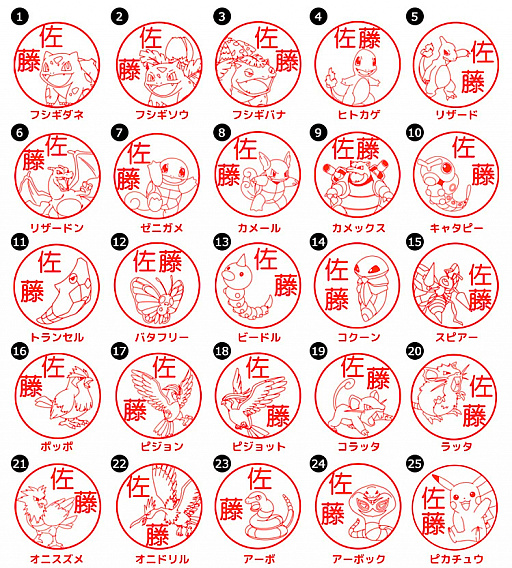 1 佐藤 フシギダネ
2 佐藤 フシギソウ
3 佐藤 フシギバナ
4 佐藤 ヒトカゲ
5 佐藤 リザード

6 佐藤 リザードン
7 佐藤 ゼニガメ
8 佐藤 カメール
9 佐藤 カメックス
10 佐藤 キャタピー

11 佐藤 トランセル
12 佐藤 バタフリー
13 佐藤 ビードル
14 佐藤 コクーン
15 佐藤 スピアー

16 佐藤 ポッポ
17 佐藤 ピジョン
18 佐藤 ピジョット
19 佐藤 コラッタ
20 佐藤 ラッタ

21 佐藤 オニスズメ
22 佐藤 オニドリル
23 佐藤 アーボ
24 佐藤 アーボック
25 佐藤 ピカチュウ