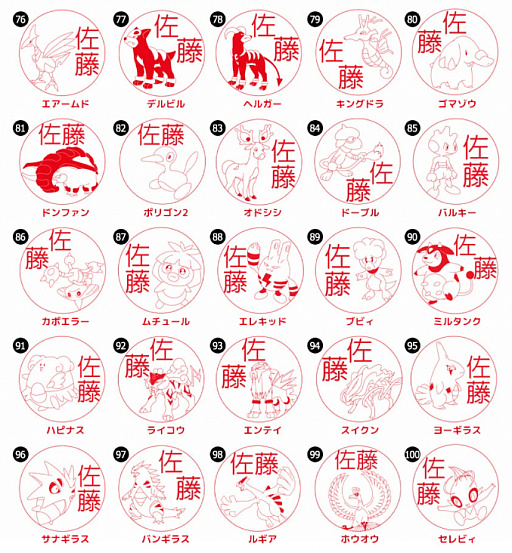 76 佐藤 エアームド
77 佐藤 デルビル
78 佐藤 ヘルガー
79 佐藤 キングドラ
80 佐藤 ゴマゾウ

81 佐藤 ドンファン
82 佐藤 ポリゴン2
83 佐藤 オドシシ
84 佐藤 ドーブル
85 佐藤 バルキー

86 佐藤 カポエラー
87 佐藤 ムチュール
88 佐藤 エレキッド
89 佐藤 ブビィ
90 佐藤 ミルタンク

91 佐藤 ハピナス
92 佐藤 ライコウ
93 佐藤 エンテイ
94 佐藤 スイクン
95 佐藤 ヨーギラス

96 佐藤 サナギラス
97 佐藤 バンギラス
98 佐藤 ルギア
99 佐藤 ホウオウ
100 佐藤 セレビィ