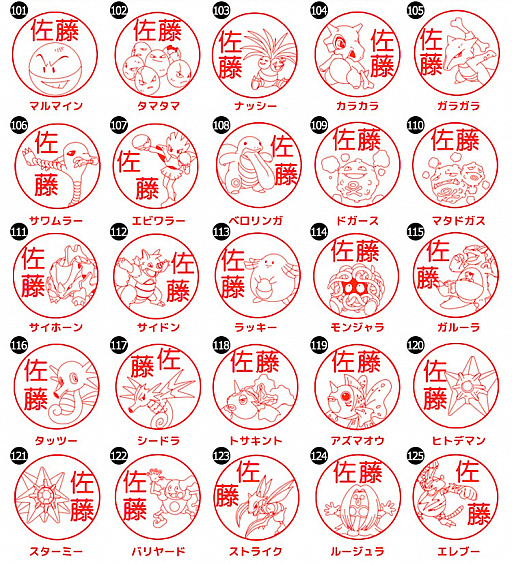 101 佐藤 マルマイン
102 佐藤 タマタマ
103 佐藤 ナッシー
104 佐藤 カラカラ
105 佐藤 ガラガラ

106 佐藤 サワムラー
107 佐藤 エビワラー
108 佐藤 ベロリンガ
109 佐藤 ドガース
110 佐藤 マタドガス

111 佐藤 サイホーン
112 佐藤 サイドン
113 佐藤 ラッキー
114 佐藤 モンジャラ
115 佐藤 ガルーラ

116 佐藤 タッツー
117 佐藤 シードラ
118 佐藤 トサキント
119 佐藤 アズマオウ
120 佐藤 ヒトデマン

121 佐藤 スターミー
122 佐藤 バリヤード
123 佐藤 ストライク
124 佐藤 ルージュラ
125 佐藤 エレブー