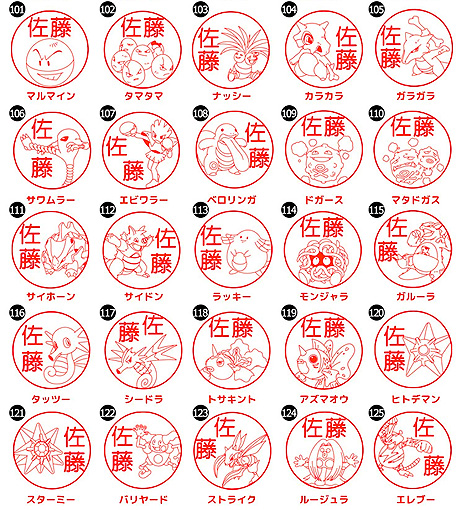 101
佐藤
マルマイン

102
佐藤
タマタマ

103
佐藤
ナッシー

104
佐藤
カラカラ

105
佐藤
ガラガラ

106
佐藤
サワムラー

107
佐藤
エビワラー

108
佐藤
ベロリンガ

109
佐藤
ドガース

110
佐藤
マタドガス

111
佐藤
サイホーン

112
佐藤
サイドン

113
佐藤
ラッキー

114
佐藤
モンジャラ

115
佐藤
ガルーラ

116
佐藤
タッツー

117
佐藤
シードラ

118
佐藤
トサキント

119
佐藤
アズマオウ

120
佐藤
ヒトデマン

121
佐藤
スターミー

122
佐藤
バリヤード

123
佐藤
ストライク

124
佐藤
ルージュラ

125
佐藤
エレブー