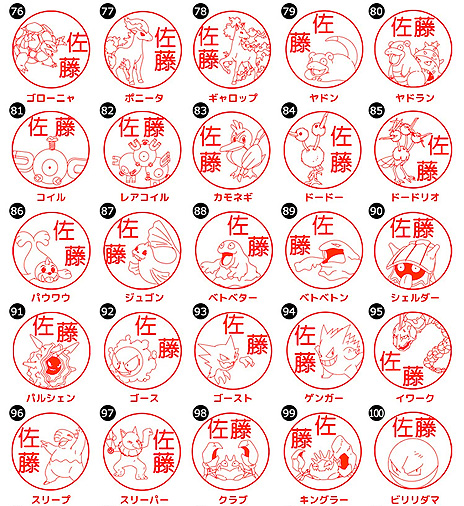 76
佐藤
ゴローニャ

77
佐藤
ポニータ

78
佐藤
ギャロップ

79
佐藤
ヤドン

80
佐藤
ヤドラン

81
佐藤
コイル

82
佐藤
レアコイル

83
佐藤
カモネギ

84
佐藤
ドードー

85
佐藤
ドードリオ

86
佐藤
パウワウ

87
佐藤
ジュゴン

88
佐藤
ベトベター

89
佐藤
ベトベトン

90
佐藤
シェルダー

91
佐藤
パルシェン

92
佐藤
ゴース

93
佐藤
ゴースト

94
佐藤
ゲンガー

95
佐藤
イワーク

96
佐藤
スリープ

97
佐藤
スリーパー

98
佐藤
クラブ

99
佐藤
キングラー

100
佐藤
ビリリダマ