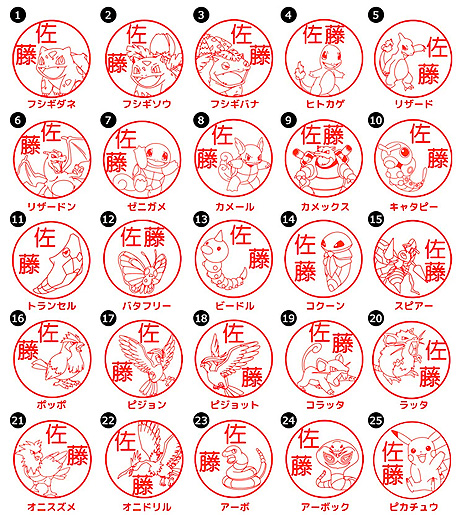 1
佐藤
フシギダネ

2
佐藤
フシギソウ

3
佐藤
フシギバナ

4
佐藤
ヒトカゲ

5
佐藤
リザード

6
佐藤
リザードン

7
佐藤
ゼニガメ

8
佐藤
カメール

9
佐藤
カメックス

10
佐藤
キャタピー

11
佐藤
トランセル

12
佐藤
バタフリー

13
佐藤
ビードル

14
佐藤
コクーン

15
佐藤
スピアー

16
佐藤
ポッポ

17
佐藤
ピジョン

18
佐藤
ピジョット

19
佐藤
コラッタ

20
佐藤
ラッタ

21
佐藤
オニスズメ

22
佐藤
オニドリル

23
佐藤
アーボ

24
佐藤
アーボック

25
佐藤
ピカチュウ