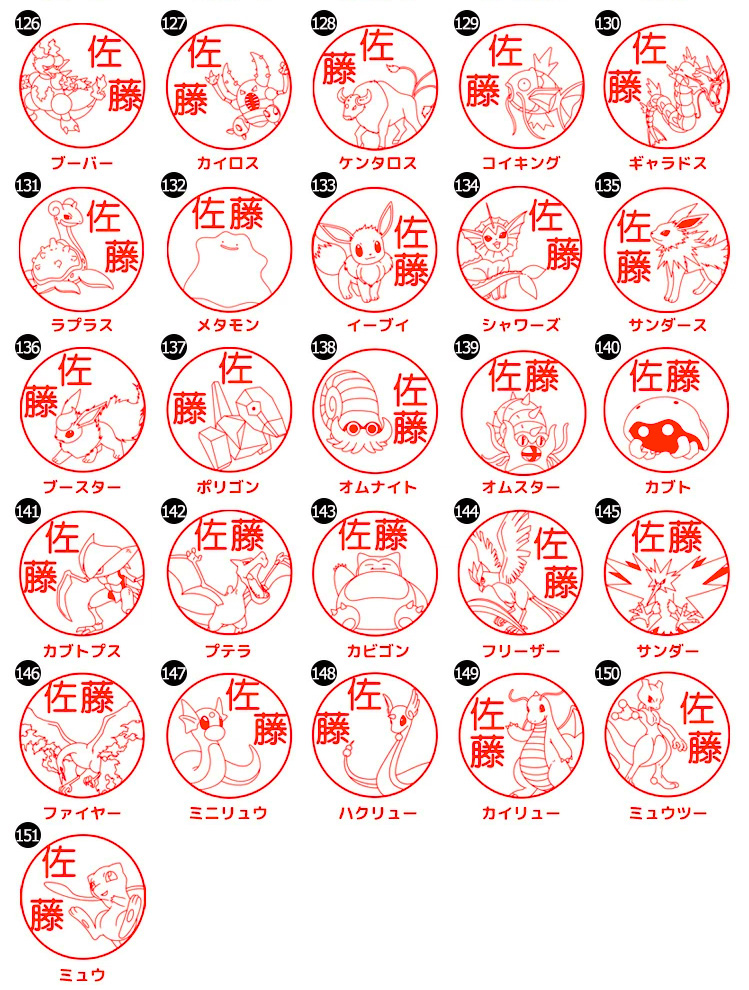 126 佐藤 ブーバー
127 佐藤 カイロス
128 佐藤 ケンタロス
129 佐藤 コイキング
130 佐藤 ギャラドス

131 佐藤 ラプラス
132 佐藤 メタモン
133 佐藤 イーブイ
134 佐藤 シャワーズ
135 佐藤 サンダース

136 佐藤 ブースター
137 佐藤 ポリゴン
138 佐藤 オムナイト
139 佐藤 オムスター
140 佐藤 カブト

141 佐藤 カブトプス
142 佐藤 プテラ
143 佐藤 カビゴン
144 佐藤 フリーザー
145 佐藤 サンダー

146 佐藤 ファイヤー
147 佐藤 ミニリュウ
148 佐藤 ハクリュー
149 佐藤 カイリュー
150 佐藤 ミュウツー

151 佐藤 ミュウ