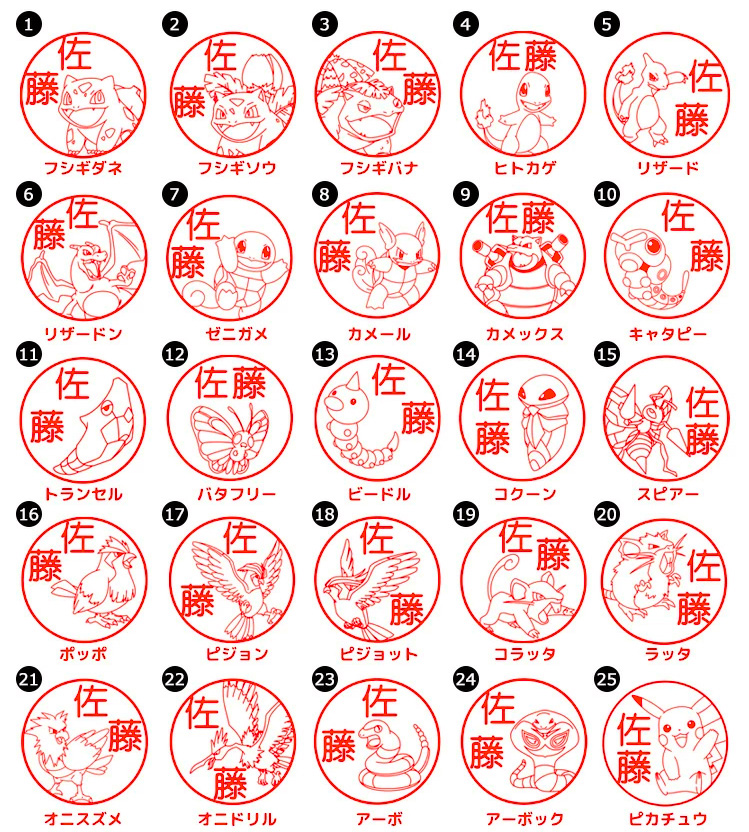 1
佐藤
フシギダネ

2
佐藤
フシギソウ

3
佐藤
フシギバナ

4
佐藤
ヒトカゲ

5
佐藤
リザード

6
佐藤
リザードン

7
佐藤
ゼニガメ

8
佐藤
カメール

9
佐藤
カメックス

10
佐藤
キャタピー

11
佐藤
トランセル

12
佐藤
バタフリー

13
佐藤
ビードル

14
佐藤
コクーン

15
佐藤
スピアー

16
佐藤
ポッポ

17
佐藤
ピジョン

18
佐藤
ピジョット

19
佐藤
コラッタ

20
佐藤
ラッタ

21
佐藤
オニスズメ

22
佐藤
オニドリル

23
佐藤
アーボ

24
佐藤
アーボック

25
佐藤
ピカチュウ