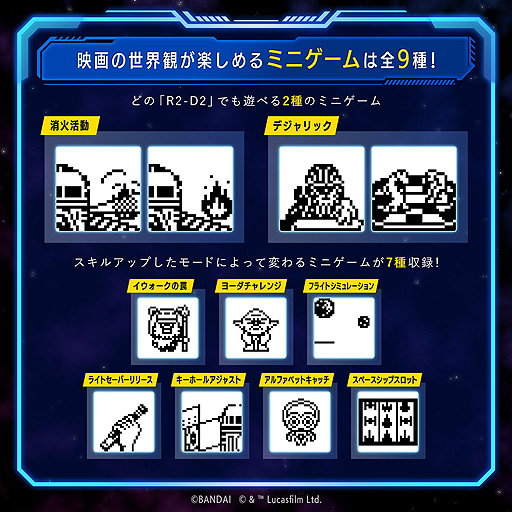 映画の世界観が楽しめるミニゲームは全9種!

どの「R2-D2」でも遊べる2種のミニゲーム

消火活動

デジャリック

スキルアップしたモードによって変わるミニゲームが7種収録!

イウォークの罠

ヨーダチャレンジ

フライトシミュレーション

ライトセーバーリリース

キーホールアジャスト

アルファベットキャッチ

スペースシップスロット

©BANDAI © & ™ Lucasfilm Ltd.