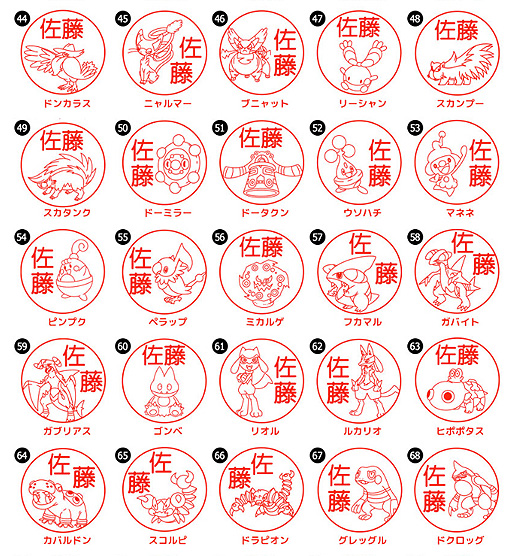 44
佐藤
ドンカラス

45
佐藤
ニャルマー

46
佐藤
ブニャット

47
佐藤
リーシャン

48
佐藤
スカンプー

49
佐藤
スカタンク

50
佐藤
ドーミラー

51
佐藤
ドータクン

52
佐藤
ウソハチ

53
佐藤
マネネ

54
佐藤
ピンプク

55
佐藤
ペラップ

56
佐藤
ミカルゲ

57
佐藤
フカマル

58
佐藤
ガバイト

59
佐藤
ガブリアス

60
佐藤
ゴンベ

61
佐藤
リオル

62
佐藤
ルカリオ

63
佐藤
ヒポポタス

64
佐藤
カバルドン

65
佐藤
スコルピ

66
佐藤
ドラピオン

67
佐藤
グレッグル

68
佐藤
ドクロッグ