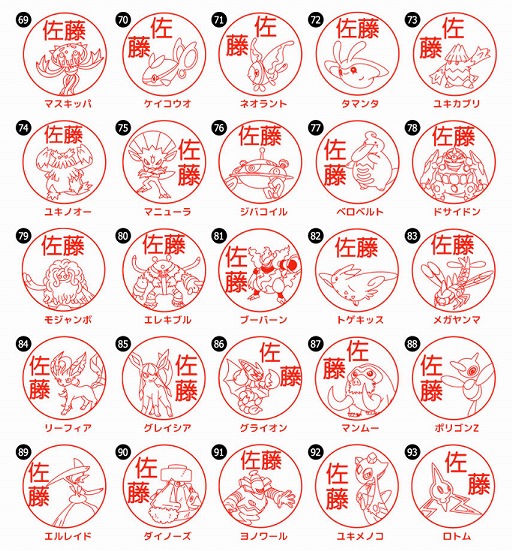 69 佐藤 マスキッパ
70 佐藤 ケイコウオ
71 佐藤 ネオラント
72 佐藤 タマンタ
73 佐藤 ユキカブリ

74 佐藤 ユキノオー
75 佐藤 マニューラ
76 佐藤 ジバコイル
77 佐藤 ベロベルト
78 佐藤 ドサイドン

79 佐藤 モジャンボ
80 佐藤 エレキブル
81 佐藤 ブーバーン
82 佐藤 トゲキッス
83 佐藤 メガヤンマ

84 佐藤 リーフィア
85 佐藤 グレイシア
86 佐藤 グライオン
87 佐藤 マンムー
88 佐藤 ポリゴンZ

89 佐藤 エルレイド
90 佐藤 ダイノーズ
91 佐藤 ヨノワール
92 佐藤 ユキメノコ
93 佐藤 ロトム