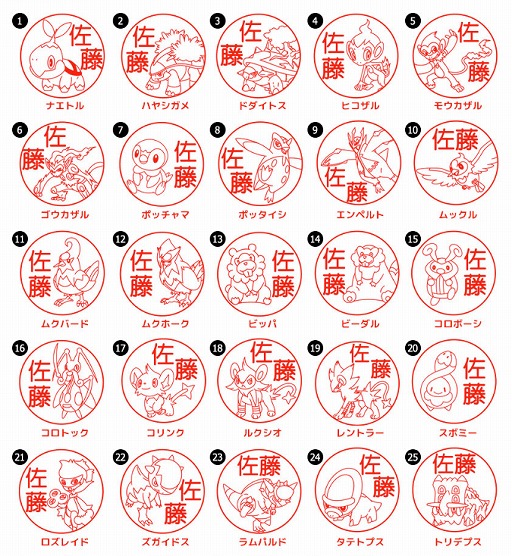 1 佐藤 ナエトル
2 佐藤 ハヤシガメ
3 佐藤 ドダイトス
4 佐藤 ヒコザル
5 佐藤 モウカザル

6 佐藤 ゴウカザル
7 佐藤 ポッチャマ
8 佐藤 ポッタイシ
9 佐藤 エンペルト
10 佐藤 ムックル

11 佐藤 ムクバード
12 佐藤 ムクホーク
13 佐藤 ビッパ
14 佐藤 ビーダル
15 佐藤 コロボーシ

16 佐藤 コロトック
17 佐藤 コリンク
18 佐藤 ルクシオ
19 佐藤 レントラー
20 佐藤 スボミー

21 佐藤 ロズレイド
22 佐藤 ズガイドス
23 佐藤 ラムパルド
24 佐藤 タテトプス
25 佐藤 トリデプス