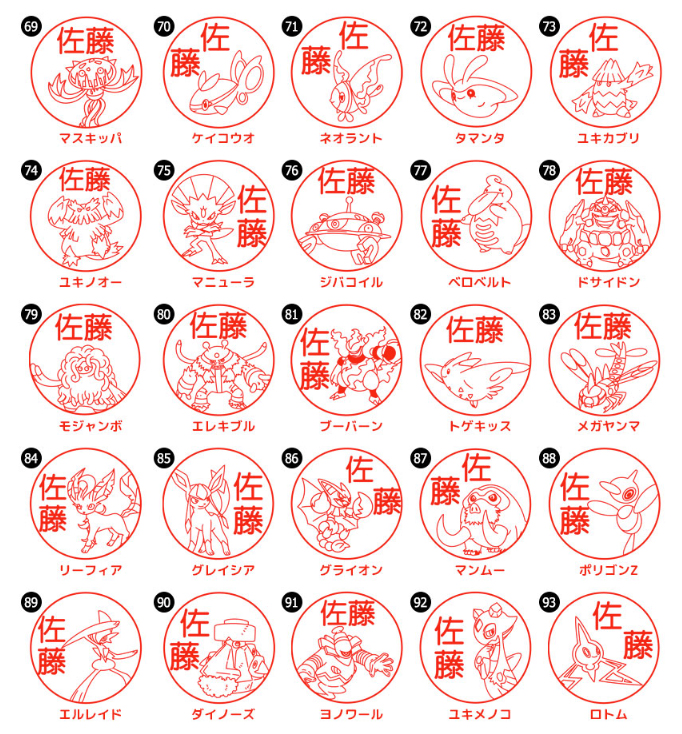 69
佐藤
マスキッパ

70
佐藤
ケイコウオ

71
佐藤
ネオラント

72
佐藤
タマンタ

73
佐藤
ユキカブリ

74
佐藤
ユキノオー

75
佐藤
マニューラ

76
佐藤
ジバコイル

77
佐藤
ベロベルト

78
佐藤
ドサイドン

79
佐藤
モジャンボ

80
佐藤
エレキブル

81
佐藤
ブーバーン

82
佐藤
トゲキッス

83
佐藤
メガヤンマ

84
佐藤
リーフィア

85
佐藤
グレイシア

86
佐藤
グライオン

87
佐藤
マンムー

88
佐藤
ポリゴンZ

89
佐藤
エルレイド

90
佐藤
ダイノーズ

91
佐藤
ヨノワール

92
佐藤
ユキメノコ

93
佐藤
ロトム