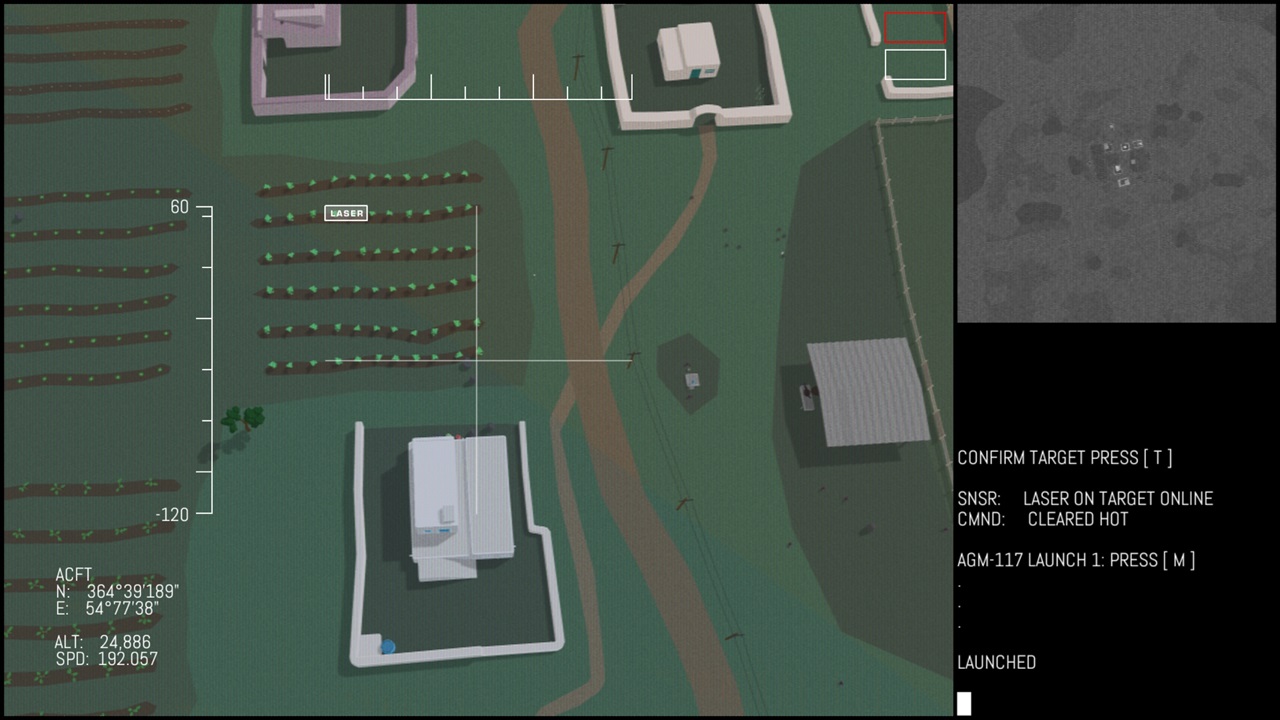 60

LASER

-120

ACFT
N: 364°39'189"
E: 54°77'38"

ALT: 24,886
SPD: 192.057

CONFIRM TARGET PRESS [ T ]

SNSR: LASER ON TARGET ONLINE
CMND: CLEARED HOT

AGM-117 LAUNCH 1: PRESS [ M ]
.
.
.

LAUNCHED