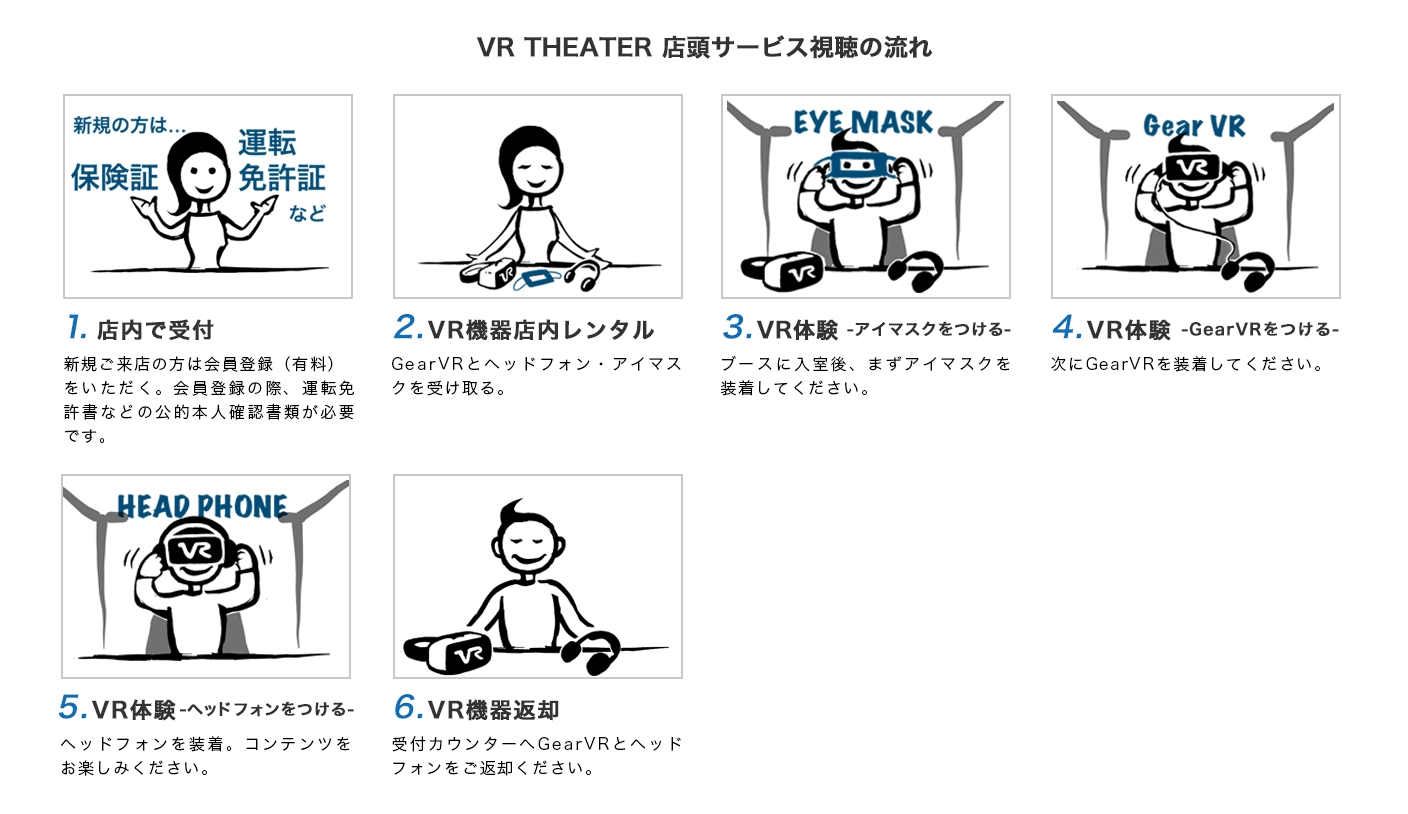 VR THEATER 店頭サービス視聴の流れ

新規の方は…
保険証
運転免許証
など

1. 店内で受付
新規ご来店の方は会員登録（有料）をいただく。会員登録の際、運転免許書などの公的本人確認書類が必要です。

VR

2. VR機器店内レンタル
GearVRとヘッドフォン・アイマスクを受け取る。

EYE MASK
VR

3. VR体験 -アイマスクをつける-
ブースに入室後、まずアイマスクを装着してください。

Gear VR
VR

4. VR体験 -GearVRをつける-
次にGearVRを装着してください。

HEAD PHONE
VR

5. VR体験 -ヘッドフォンをつける-
ヘッドフォンを装着。コンテンツをお楽しみください。

VR

6. VR機器返却
受付カウンターへGearVRとヘッドフォンをご返却ください。