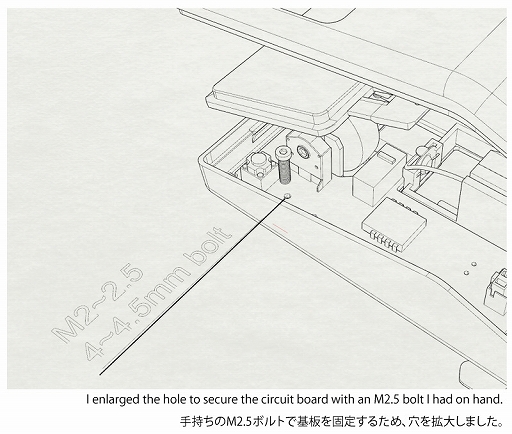 M2~2.5
4~4.5mm bolt

I enlarged the hole to secure the circuit board with an M2.5 bolt I had on hand.
手持ちのM2.5ボルトで基板を固定するため、穴を拡大しました。