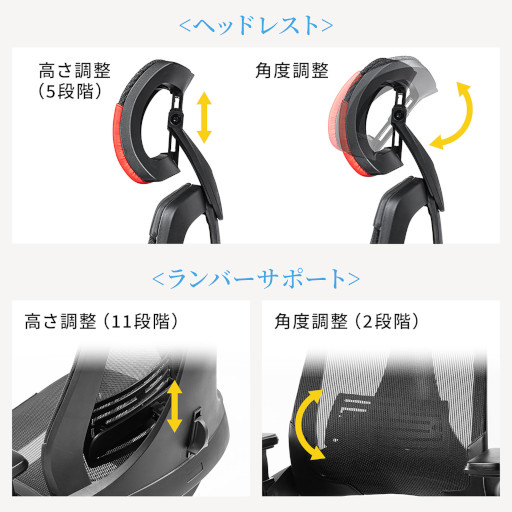 <ヘッドレスト>

高さ調整
(5段階)

角度調整

<ランバーサポート>

高さ調整(11段階)

角度調整(2段階)