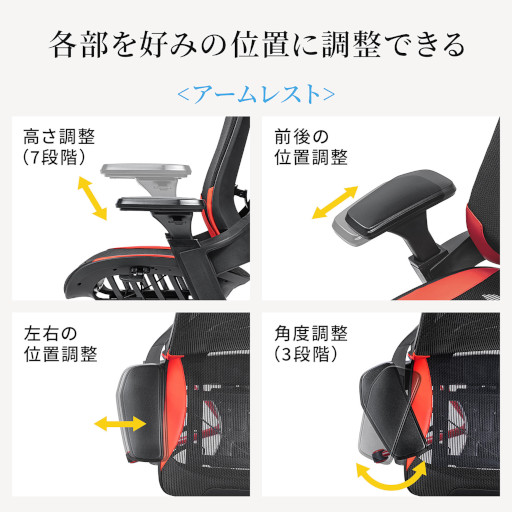 各部を好みの位置に調整できる

<アームレスト>

高さ調整
(7段階)

前後の
位置調整

左右の
位置調整

角度調整
(3段階)