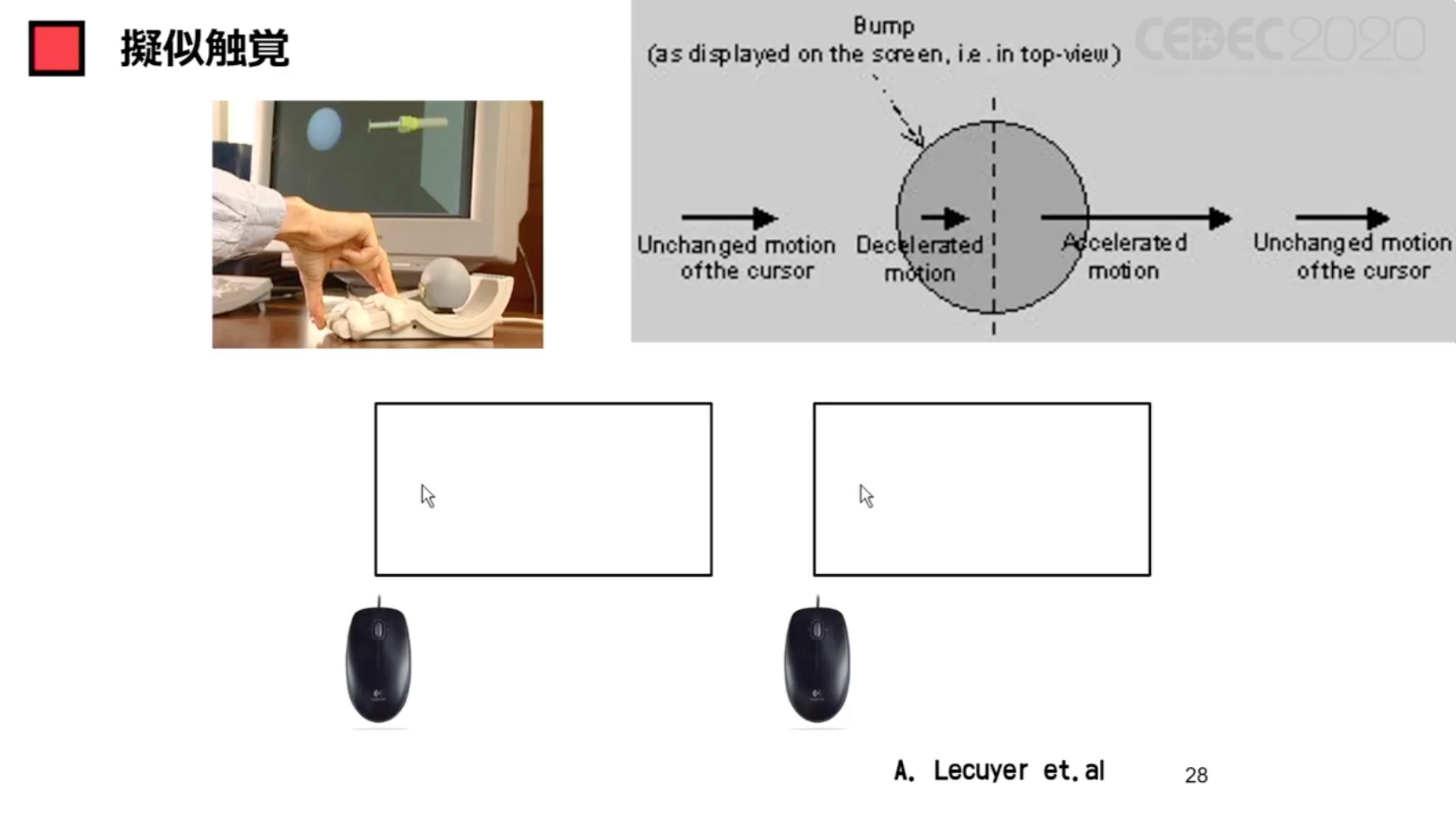 擬似触覚

Bump
(as displayed on the screen, i.e. in top-view)

CEDEC2020

Unchanged motion of the cursor

Decelerated motion

Accelerated motion

Unchanged motion of the cursor

A. Lecuyer et.al

28