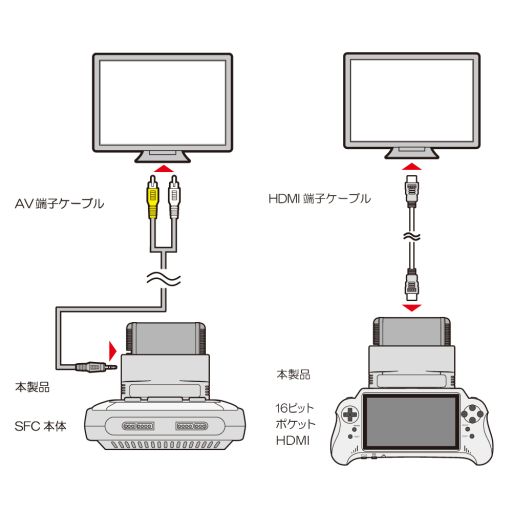 AV 端子ケーブル

本製品

SFC 本体

HDMI 端子ケーブル

本製品

16ビット
ポケット
HDMI