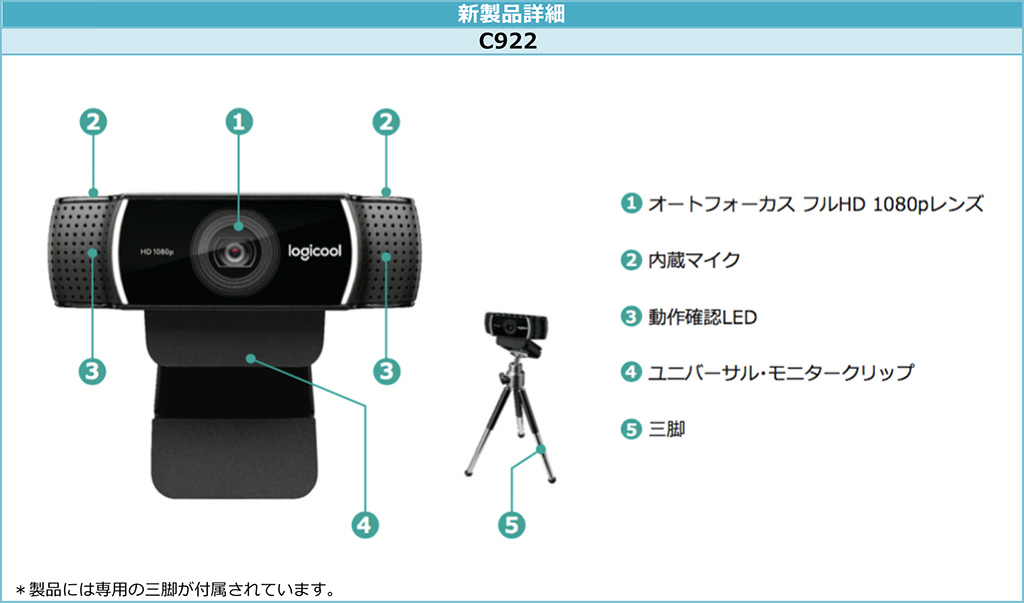 新製品詳細

C922

2
1
2

HD 1080p
logicool

3
3
4
5

1 オートフォーカス フルHD 1080pレンズ

2 内蔵マイク

3 動作確認LED

4 ユニバーサル・モニタークリップ

5 三脚

＊製品には専用の三脚が付属されています。