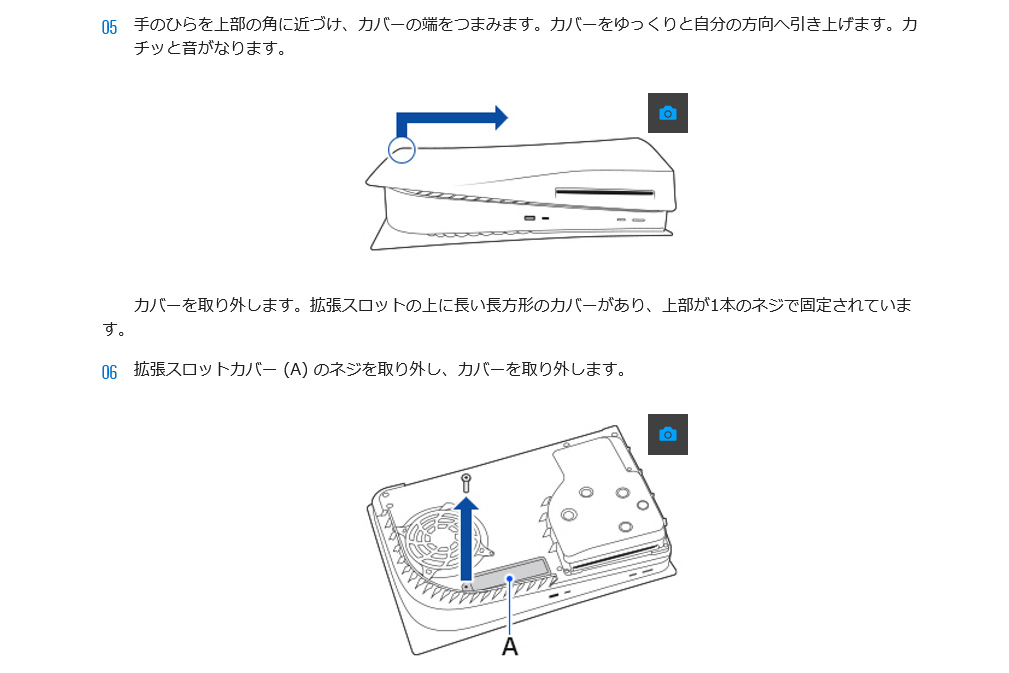 05 手のひらを上部の角に近づけ、カバーの端をつまみます。カバーをゆっくりと自分の方向へ引き上げます。カチッと音がなります。

カバーを取り外します。拡張スロットの上に長い長方形のカバーがあり、上部が1本のネジで固定されています。

06 拡張スロットカバー (A) のネジを取り外し、カバーを取り外します。

A