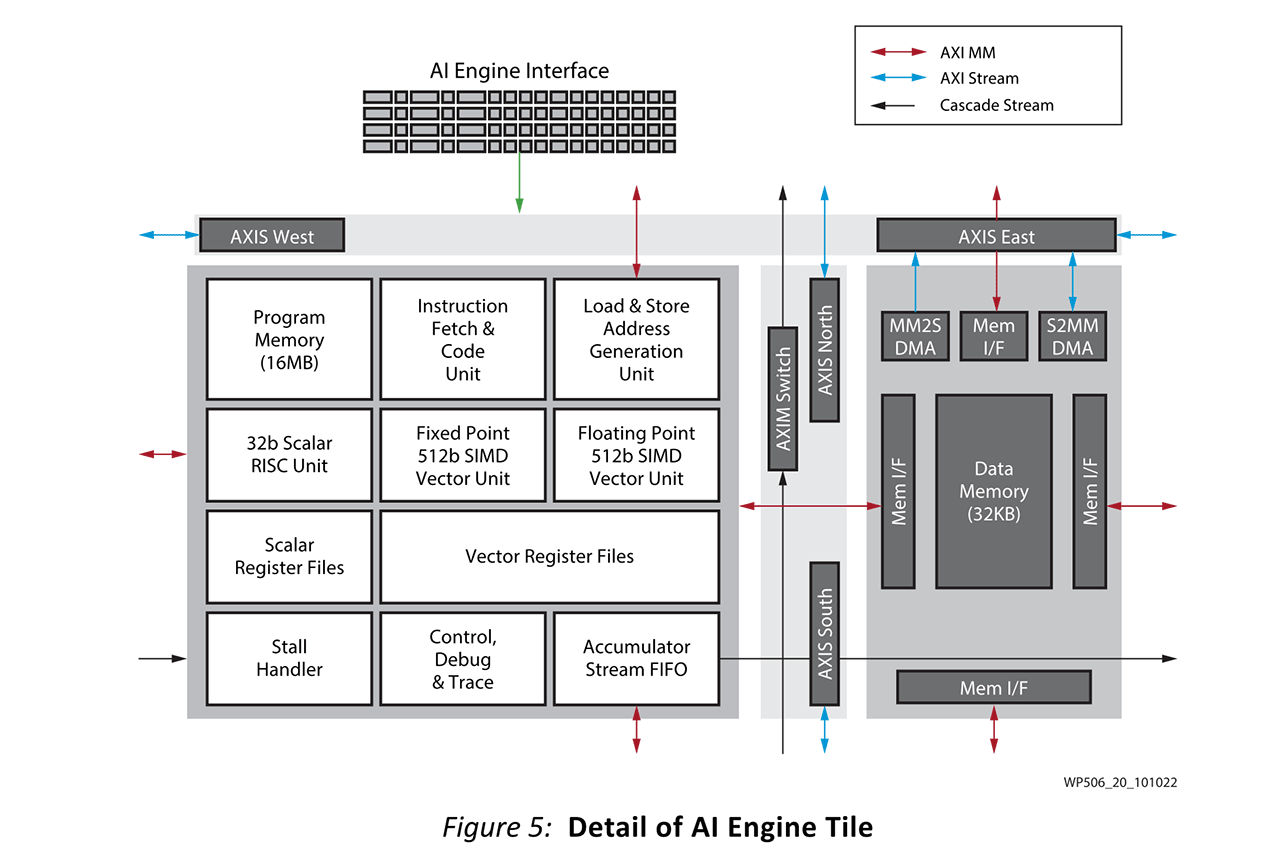 AXI MM
AXI Stream
Cascade Stream

AI Engine Interface

AXIS West

AXIS East

Program Memory (16MB)

Instruction Fetch & Code Unit

Load & Store Address Generation Unit

32b Scalar RISC Unit

Fixed Point 512b SIMD Vector Unit

Floating Point 512b SIMD Vector Unit

Scalar Register Files

Vector Register Files

Stall Handler

Control, Debug & Trace

Accumulator Stream FIFO

AXIM Switch

AXIS North

AXIS South

MM2S DMA

Mem I/F

S2MM DMA

Mem I/F

Data Memory (32KB)

Mem I/F

Mem I/F

WP506_20_101022

Figure 5: Detail of AI Engine Tile