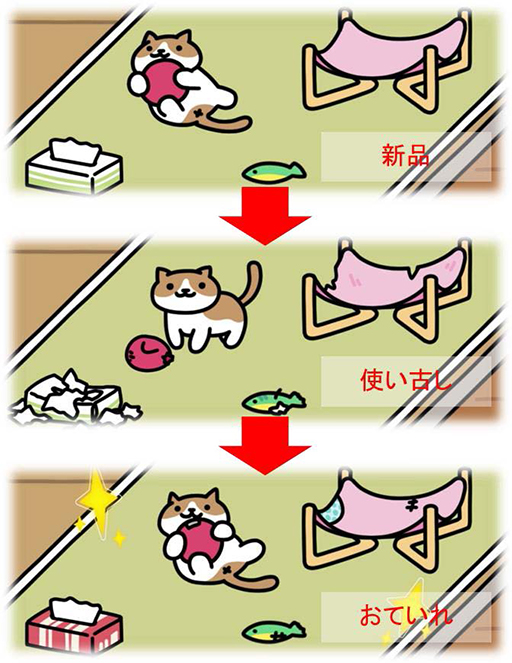 新品

使い古し

おていれ