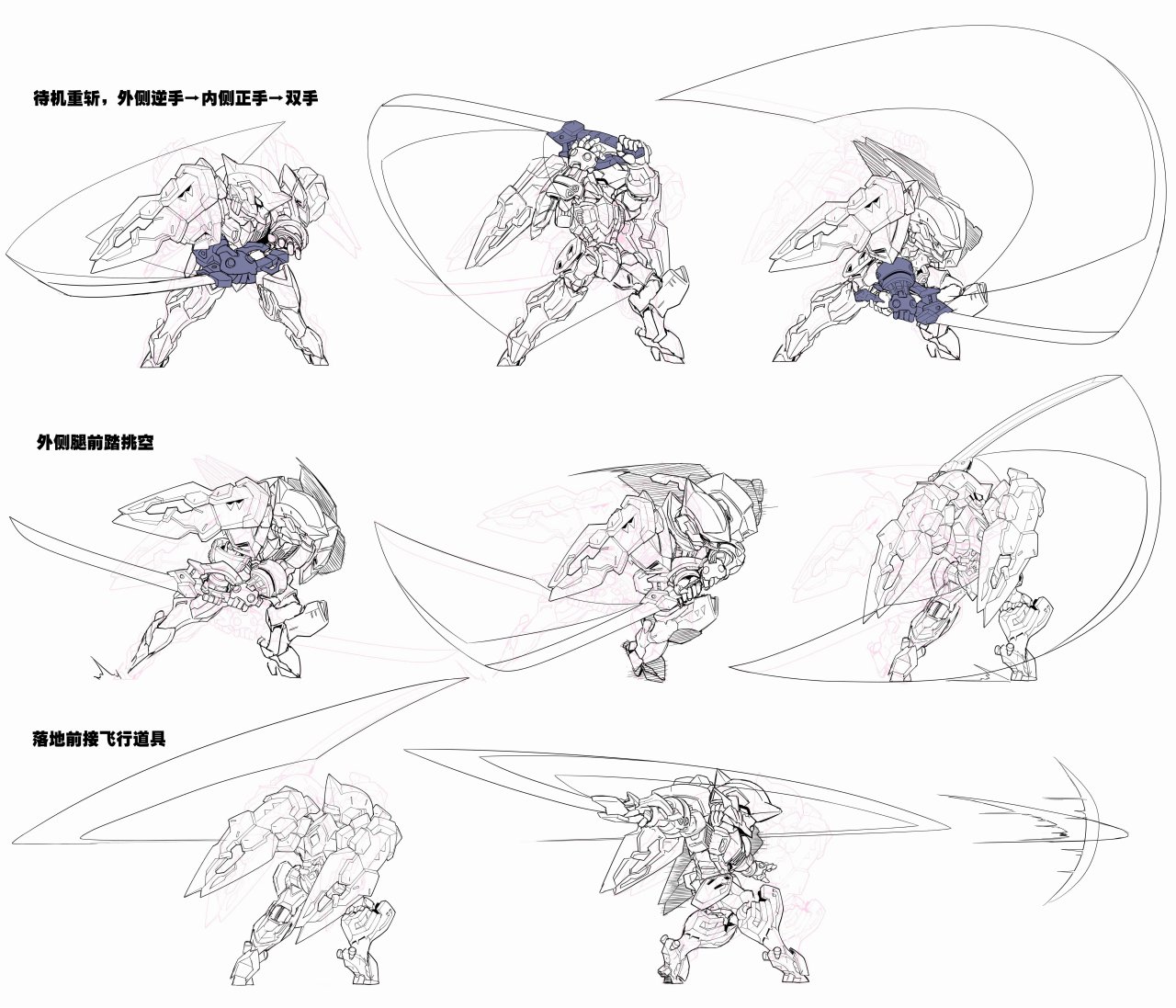 待机重斩，外侧逆手→内侧正手→双手

外侧腿前踏挑空

落地前接飞行道具