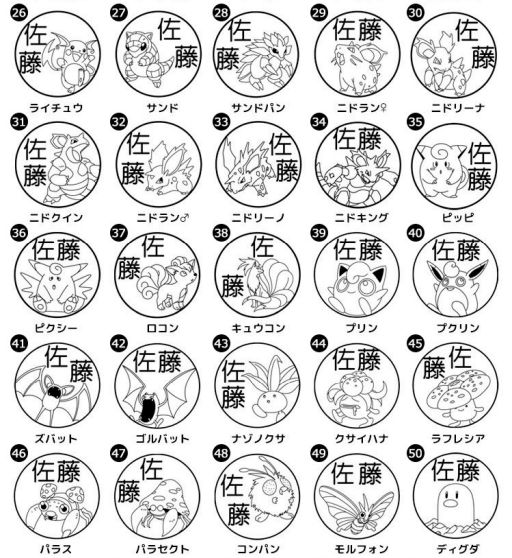 26 佐藤 ライチュウ
27 佐藤 サンド
28 佐藤 サンドパン
29 佐藤 ニドラン♀
30 佐藤 ニドリーナ
31 佐藤 ニドクイン
32 佐藤 ニドラン♂
33 佐藤 ニドリーノ
34 佐藤 ニドキング
35 佐藤 ピッピ
36 佐藤 ピクシー
37 佐藤 ロコン
38 佐藤 キュウコン
39 佐藤 プリン
40 佐藤 プクリン
41 佐藤 ズバット
42 佐藤 ゴルバット
43 佐藤 ナゾノクサ
44 佐藤 クサイハナ
45 佐藤 ラフレシア
46 佐藤 パラス
47 佐藤 パラセクト
48 佐藤 コンパン
49 佐藤 モルフォン
50 佐藤 ディグダ