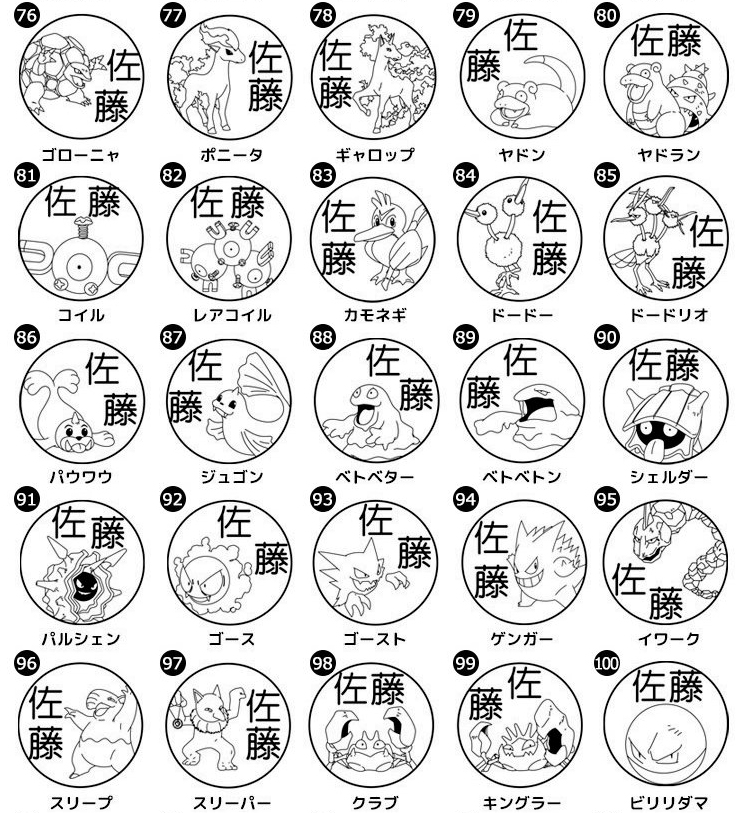 76
佐藤
ゴローニャ

77
佐藤
ポニータ

78
佐藤
ギャロップ

79
佐藤
ヤドン

80
佐藤
ヤドラン

81
佐藤
コイル

82
佐藤
レアコイル

83
佐藤
カモネギ

84
佐藤
ドードー

85
佐藤
ドードリオ

86
佐藤
パウワウ

87
佐藤
ジュゴン

88
佐藤
ベトベター

89
佐藤
ベトベトン

90
佐藤
シェルダー

91
佐藤
パルシェン

92
佐藤
ゴース

93
佐藤
ゴースト

94
佐藤
ゲンガー

95
佐藤
イワーク

96
佐藤
スリープ

97
佐藤
スリーパー

98
佐藤
クラブ

99
佐藤
キングラー

100
佐藤
ビリリダマ