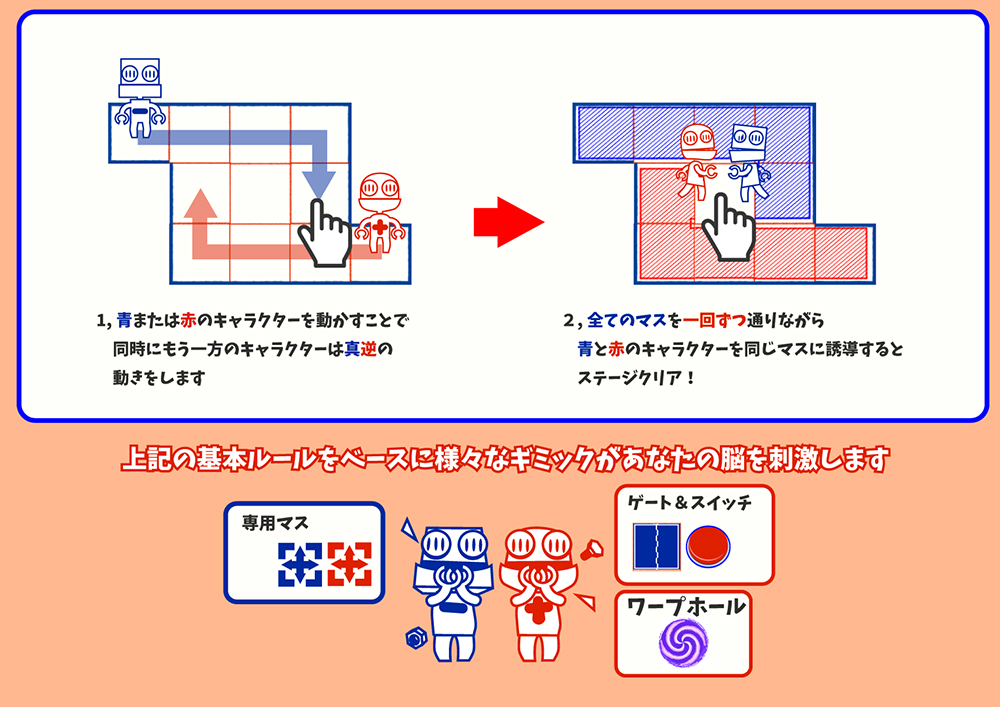 1, 青または赤のキャラクターを動かすことで同時にもう一方のキャラクターは真逆の動きをします

2, 全てのマスを一回ずつ通りながら青と赤のキャラクターを同じマスに誘導するとステージクリア！

上記の基本ルールをベースに様々なギミックがあなたの脳を刺激します

専用マス

ゲート＆スイッチ

ワープホール