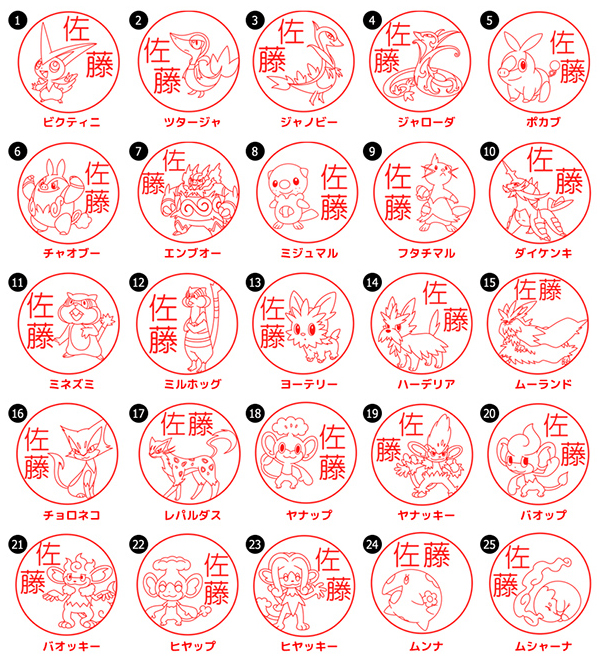 1
佐藤
ビクティニ

2
佐藤
ツタージャ

3
佐藤
ジャノビー

4
佐藤
ジャローダ

5
佐藤
ポカブ

6
佐藤
チャオブー

7
佐藤
エンブオー

8
佐藤
ミジュマル

9
佐藤
フタチマル

10
佐藤
ダイケンキ

11
佐藤
ミネズミ

12
佐藤
ミルホッグ

13
佐藤
ヨーテリー

14
佐藤
ハーデリア

15
佐藤
ムーランド

16
佐藤
チョロネコ

17
佐藤
レパルダス

18
佐藤
ヤナップ

19
佐藤
ヤナッキー

20
佐藤
バオップ

21
佐藤
バオッキー

22
佐藤
ヒヤップ

23
佐藤
ヒヤッキー

24
佐藤
ムンナ

25
佐藤
ムシャーナ