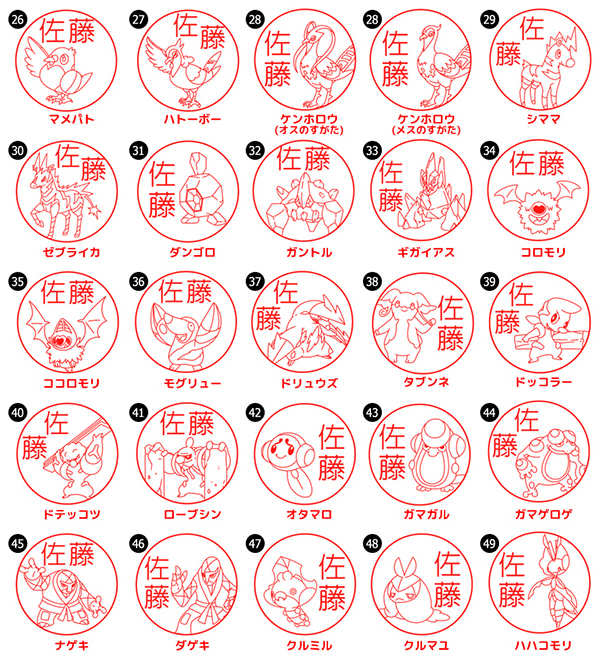 26
佐藤
マメパト

27
佐藤
ハトーボー

28
佐藤
ケンホロウ
(オスのすがた)

28
佐藤
ケンホロウ
(メスのすがた)

29
佐藤
シママ

30
佐藤
ゼブライカ

31
佐藤
ダンゴロ

32
佐藤
ガントル

33
佐藤
ギガイアス

34
佐藤
コロモリ

35
佐藤
ココロモリ

36
佐藤
モグリュー

37
佐藤
ドリュウズ

38
佐藤
タブンネ

39
佐藤
ドッコラー

40
佐藤
ドテッコツ

41
佐藤
ローブシン

42
佐藤
オタマロ

43
佐藤
ガマガル

44
佐藤
ガマゲロゲ

45
佐藤
ナゲキ

46
佐藤
ダゲキ

47
佐藤
クルミル

48
佐藤
クルマユ

49
佐藤
ハハコモリ