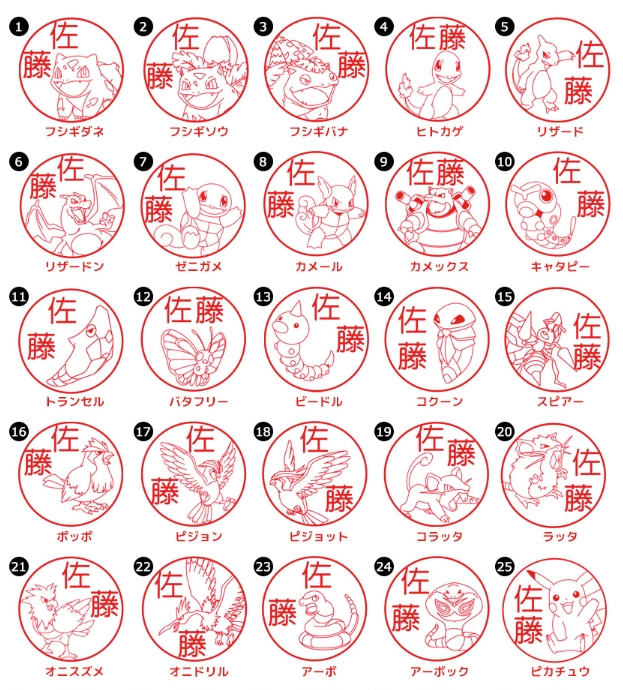 1 佐藤 フシギダネ
2 佐藤 フシギソウ
3 佐藤 フシギバナ
4 佐藤 ヒトカゲ
5 佐藤 リザード

6 佐藤 リザードン
7 佐藤 ゼニガメ
8 佐藤 カメール
9 佐藤 カメックス
10 佐藤 キャタピー

11 佐藤 トランセル
12 佐藤 バタフリー
13 佐藤 ビードル
14 佐藤 コクーン
15 佐藤 スピアー

16 佐藤 ポッポ
17 佐藤 ピジョン
18 佐藤 ピジョット
19 佐藤 コラッタ
20 佐藤 ラッタ

21 佐藤 オニスズメ
22 佐藤 オニドリル
23 佐藤 アーボ
24 佐藤 アーボック
25 佐藤 ピカチュウ