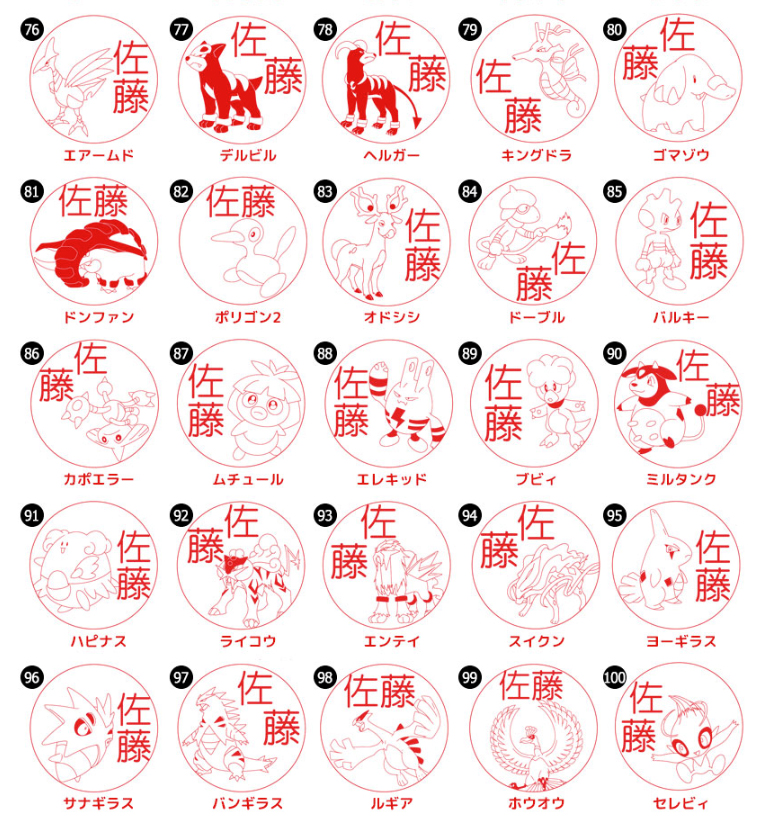 76
佐藤
エアームド

77
佐藤
デルビル

78
佐藤
ヘルガー

79
佐藤
キングドラ

80
佐藤
ゴマゾウ

81
佐藤
ドンファン

82
佐藤
ポリゴン2

83
佐藤
オドシシ

84
佐藤
ドーブル

85
佐藤
バルキー

86
佐藤
カポエラー

87
佐藤
ムチュール

88
佐藤
エレキッド

89
佐藤
ブビィ

90
佐藤
ミルタンク

91
佐藤
ハピナス

92
佐藤
ライコウ

93
佐藤
エンテイ

94
佐藤
スイクン

95
佐藤
ヨーギラス

96
佐藤
サナギラス

97
佐藤
バンギラス

98
佐藤
ルギア

99
佐藤
ホウオウ

100
佐藤
セレビィ