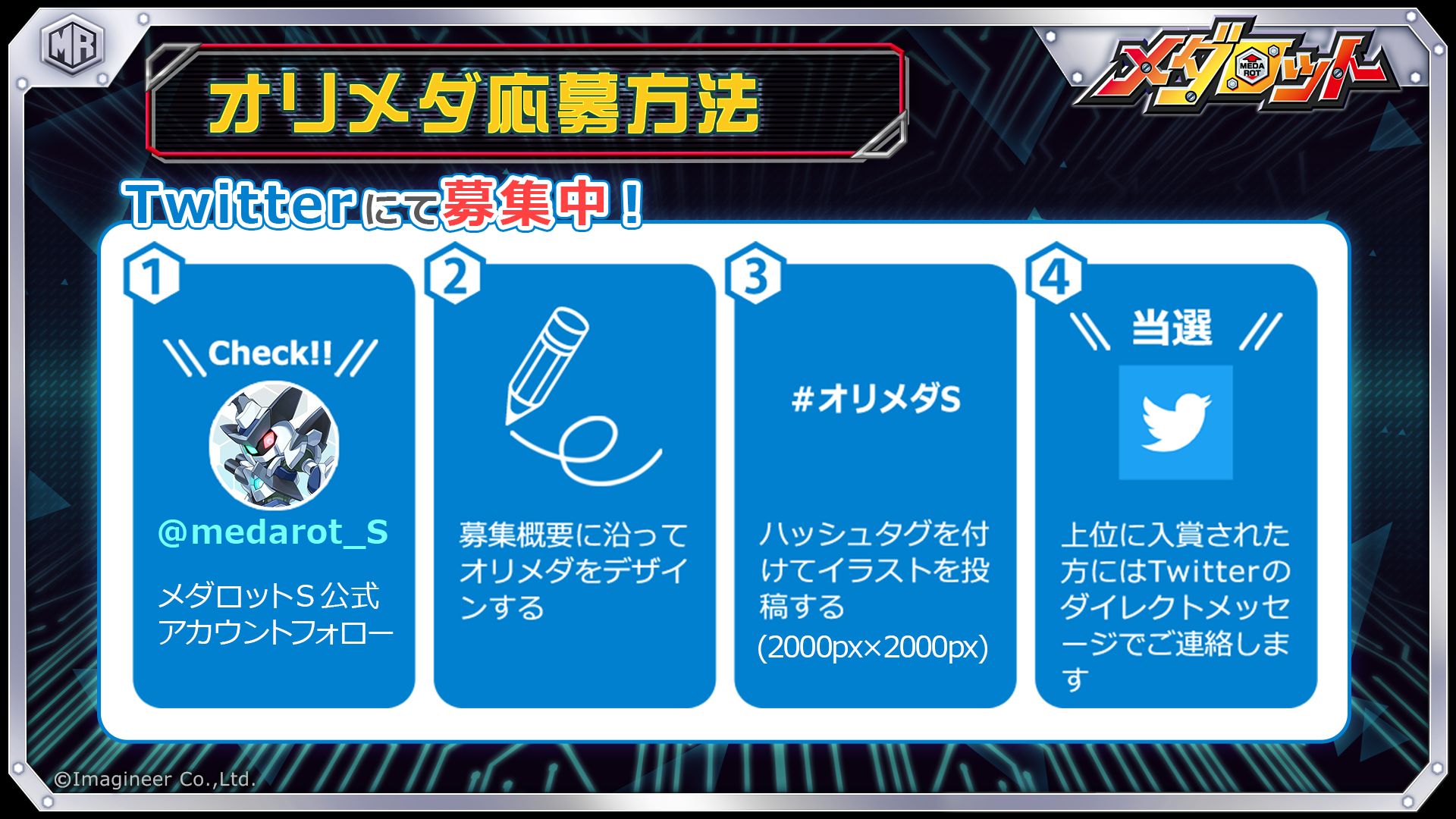 MR

オリメダ応募方法

メダロット
MEDA ROT

Twitterにて募集中！

1
\\ Check!! //
@medarot_S
メダロットS 公式アカウントフォロー

2
募集概要に沿ってオリメダをデザインする

3
#オリメダS
ハッシュタグを付けてイラストを投稿する
(2000px×2000px)

4
\\ 当選 //
上位に入賞された方にはTwitterのダイレクトメッセージでご連絡します

©Imagineer Co.,Ltd.