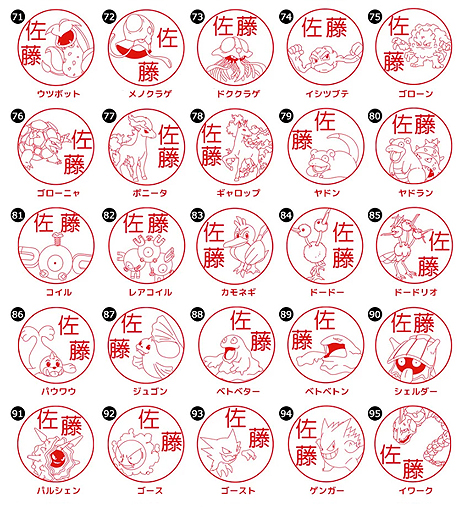 71 佐藤 ウツボット
72 佐藤 メノクラゲ
73 佐藤 ドククラゲ
74 佐藤 イシツブテ
75 佐藤 ゴローン

76 佐藤 ゴローニャ
77 佐藤 ポニータ
78 佐藤 ギャロップ
79 佐藤 ヤドン
80 佐藤 ヤドラン

81 佐藤 コイル
82 佐藤 レアコイル
83 佐藤 カモネギ
84 佐藤 ドードー
85 佐藤 ドードリオ

86 佐藤 パウワウ
87 佐藤 ジュゴン
88 佐藤 ベトベター
89 佐藤 ベトベトン
90 佐藤 シェルダー

91 佐藤 パルシェン
92 佐藤 ゴース
93 佐藤 ゴースト
94 佐藤 ゲンガー
95 佐藤 イワーク