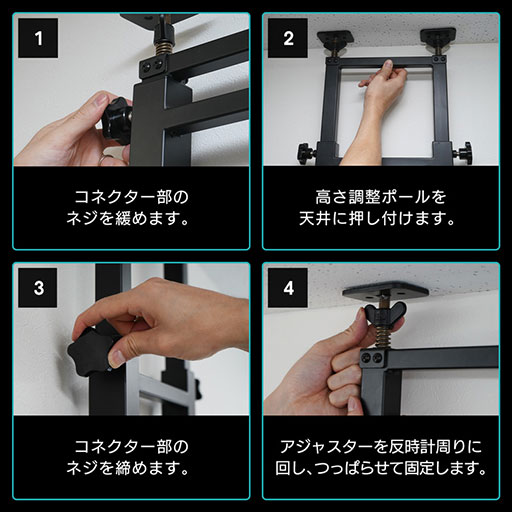 1

コネクター部の
ネジを緩めます。

2

高さ調整ポールを
天井に押し付けます。

3

コネクター部の
ネジを締めます。

4

アジャスターを反時計周りに
回し、つっぱらせて固定します。