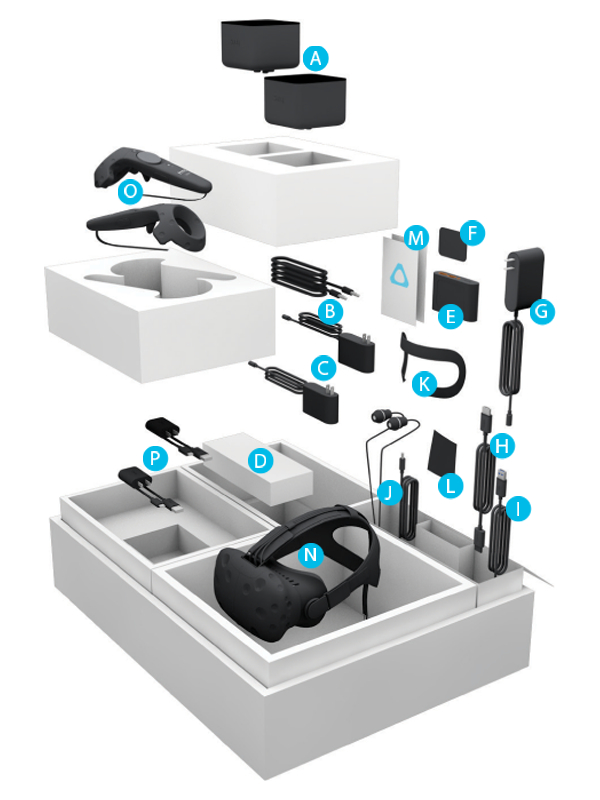 A
O
M
F
B
E
G
C
K
P
D
H
J
L
I
N