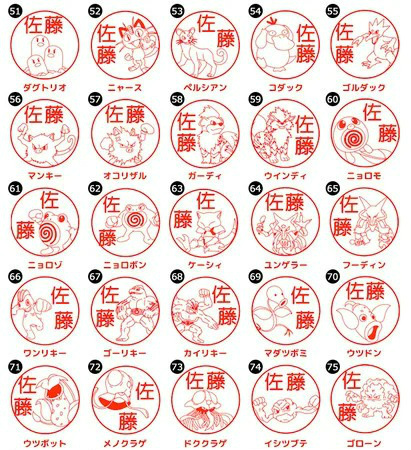 51
佐藤
ダグトリオ

52
佐藤
ニャース

53
佐藤
ペルシアン

54
佐藤
コダック

55
佐藤
ゴルダック

56
佐藤
マンキー

57
佐藤
オコリザル

58
佐藤
ガーディ

59
佐藤
ウインディ

60
佐藤
ニョロモ

61
佐藤
ニョロゾ

62
佐藤
ニョロボン

63
佐藤
ケーシィ

64
佐藤
ユンゲラー

65
佐藤
フーディン

66
佐藤
ワンリキー

67
佐藤
ゴーリキー

68
佐藤
カイリキー

69
佐藤
マダツボミ

70
佐藤
ウツドン

71
佐藤
ウツボット

72
佐藤
メノクラゲ

73
佐藤
ドククラゲ

74
佐藤
イシツブテ

75
佐藤
ゴローン