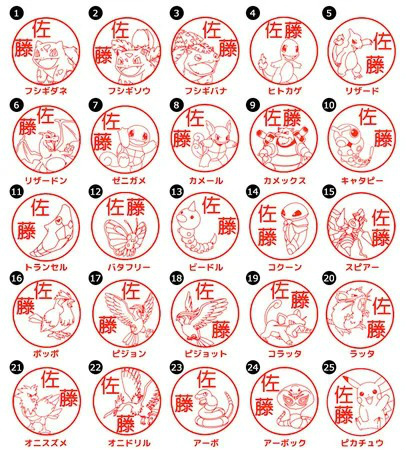 1
佐藤
フシギダネ

2
佐藤
フシギソウ

3
佐藤
フシギバナ

4
佐藤
ヒトカゲ

5
佐藤
リザード

6
佐藤
リザードン

7
佐藤
ゼニガメ

8
佐藤
カメール

9
佐藤
カメックス

10
佐藤
キャタピー

11
佐藤
トランセル

12
佐藤
バタフリー

13
佐藤
ビードル

14
佐藤
コクーン

15
佐藤
スピアー

16
佐藤
ポッポ

17
佐藤
ピジョン

18
佐藤
ピジョット

19
佐藤
コラッタ

20
佐藤
ラッタ

21
佐藤
オニスズメ

22
佐藤
オニドリル

23
佐藤
アーボ

24
佐藤
アーボック

25
佐藤
ピカチュウ