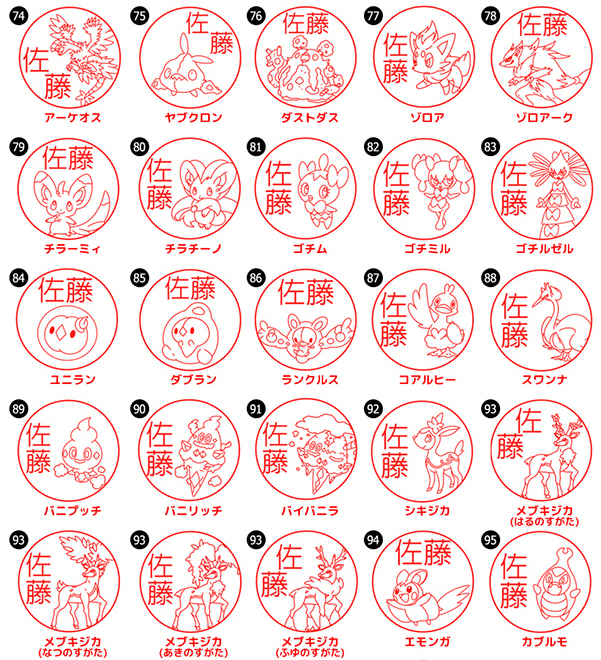 74 佐藤 アーケオス
75 佐藤 ヤブクロン
76 佐藤 ダストダス
77 佐藤 ゾロア
78 佐藤 ゾロアーク

79 佐藤 チラーミィ
80 佐藤 チラチーノ
81 佐藤 ゴチム
82 佐藤 ゴチミル
83 佐藤 ゴチルゼル

84 佐藤 ユニラン
85 佐藤 ダブラン
86 佐藤 ランクルス
87 佐藤 コアルヒー
88 佐藤 スワンナ

89 佐藤 バニプッチ
90 佐藤 バニリッチ
91 佐藤 バイバニラ
92 佐藤 シキジカ
93 佐藤 メブキジカ (はるのすがた)

93 佐藤 メブキジカ (なつのすがた)
93 佐藤 メブキジカ (あきのすがた)
93 佐藤 メブキジカ (ふゆのすがた)
94 佐藤 エモンガ
95 佐藤 カブルモ