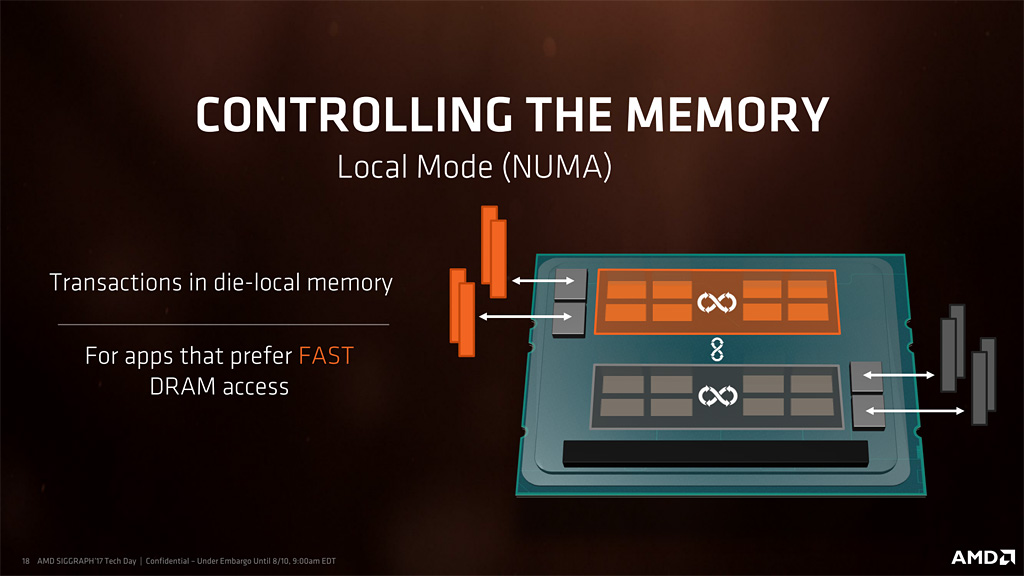 CONTROLLING THE MEMORY

Local Mode (NUMA)

Transactions in die-local memory

For apps that prefer FAST DRAM access

18 AMD SIGGRAPH'17 Tech Day | Confidential – Under Embargo Until 8/10, 9:00am EDT

AMD