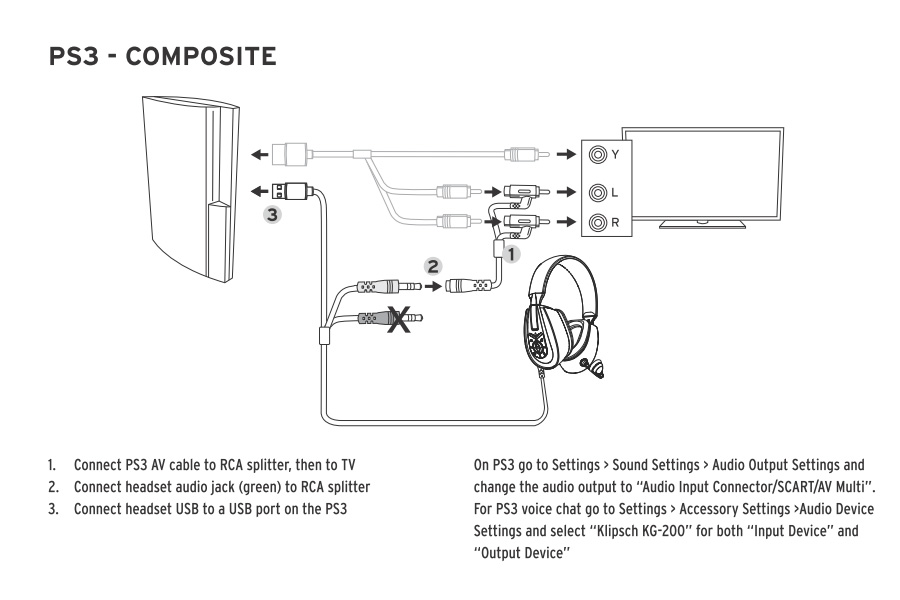 PS3 - COMPOSITE

Y
L
R
3
2
1

1. Connect PS3 AV cable to RCA splitter, then to TV
2. Connect headset audio jack (green) to RCA splitter
3. Connect headset USB to a USB port on the PS3

On PS3 go to Settings > Sound Settings > Audio Output Settings and change the audio output to "Audio Input Connector/SCART/AV Multi". For PS3 voice chat go to Settings > Accessory Settings >Audio Device Settings and select "Klipsch KG-200" for both "Input Device" and "Output Device"