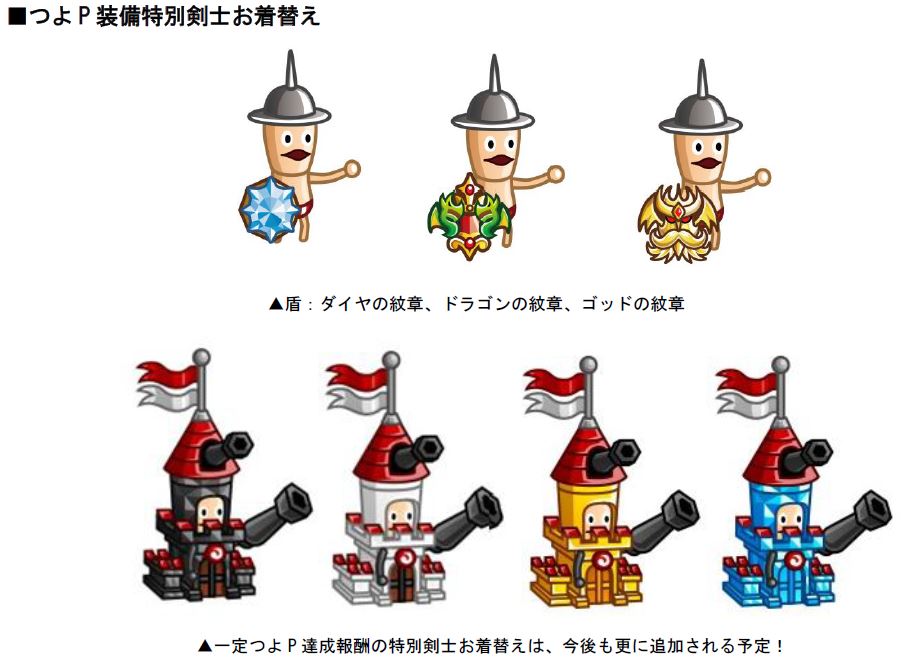 ■つよＰ装備特別剣士お着替え

▲盾：ダイヤの紋章、ドラゴンの紋章、ゴッドの紋章

▲一定つよＰ達成報酬の特別剣士お着替えは、今後も更に追加される予定！