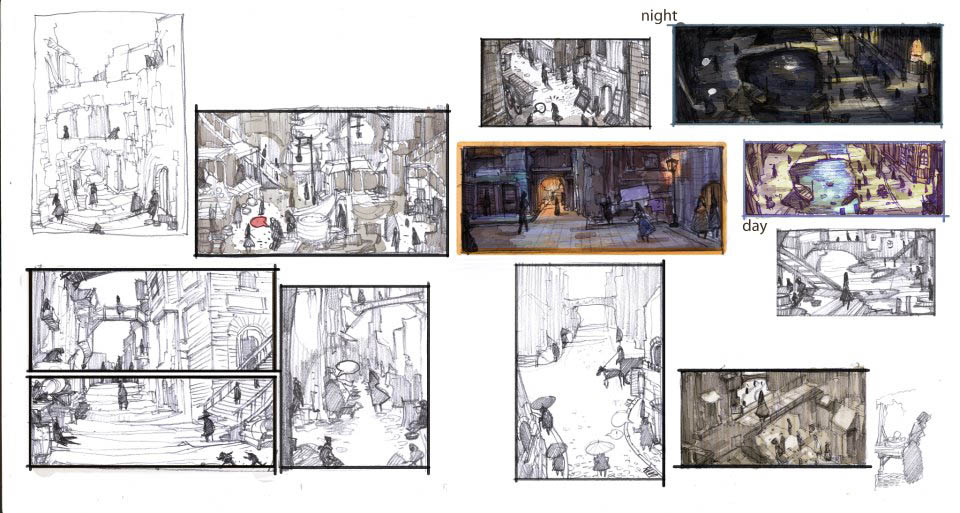 night

day